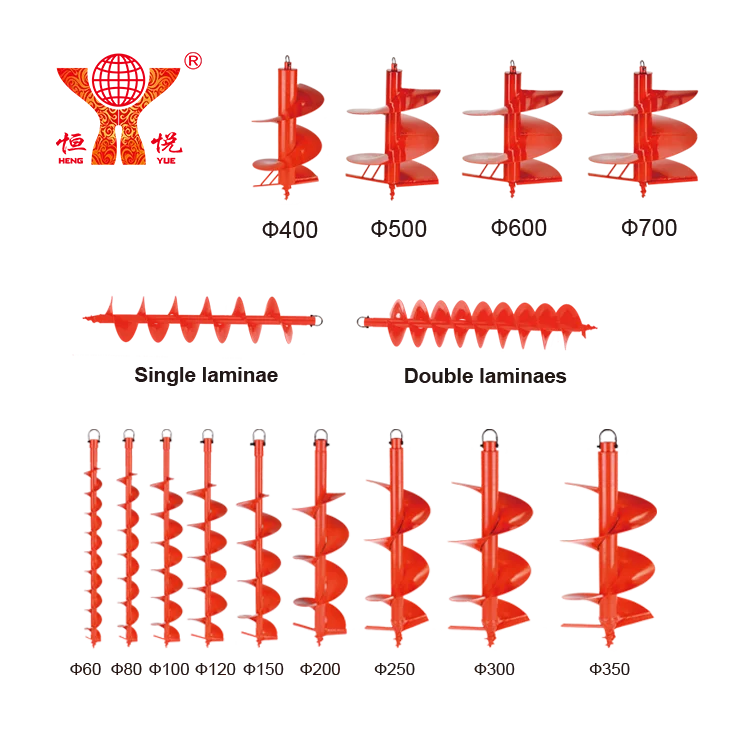 ®
恒 悦
HENG YUE

Φ400 Φ500 Φ600 Φ700

Single laminae

Double laminaes

Φ60 Φ80 Φ100 Φ120 Φ150 Φ200 Φ250 Φ300 Φ350