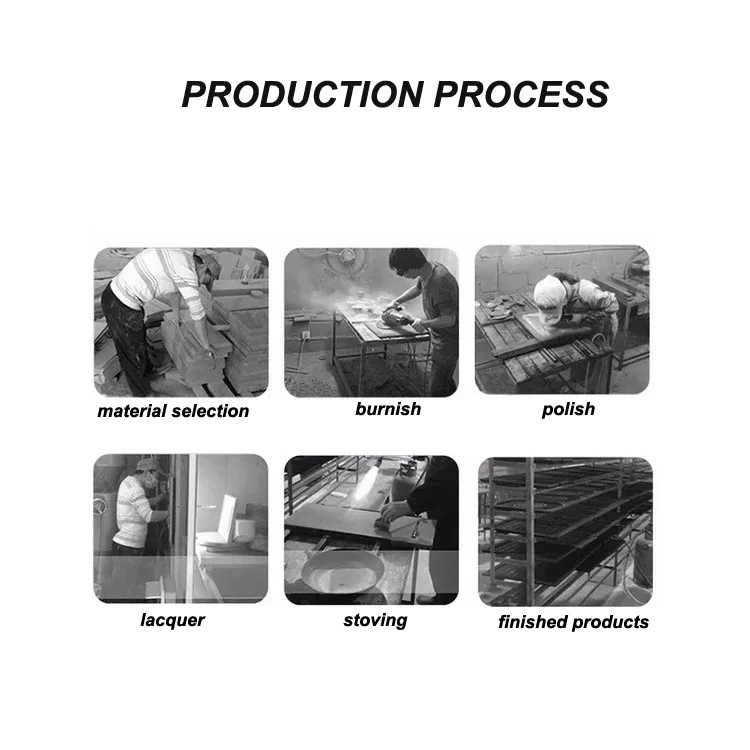 PRODUCTION PROCESS

material selection

burnish

polish

lacquer

stoving

finished products