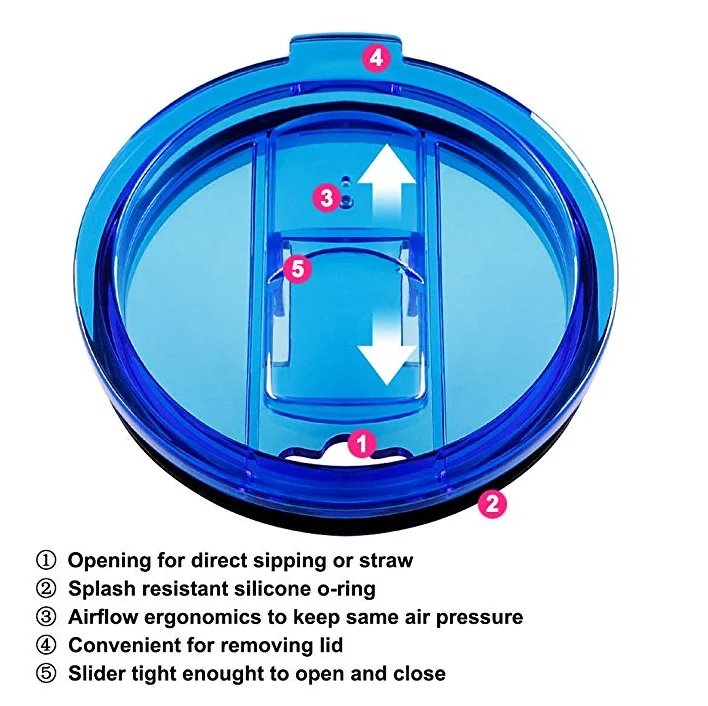 4

3

5

1

2

① Opening for direct sipping or straw
② Splash resistant silicone o-ring
③ Airflow ergonomics to keep same air pressure
④ Convenient for removing lid
⑤ Slider tight enought to open and close