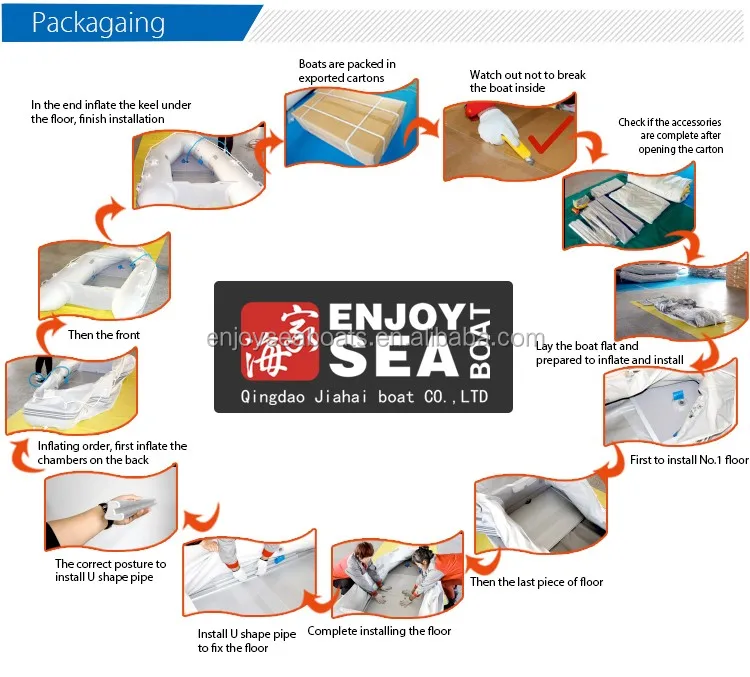 Packagaing

Boats are packed in exported cartons

Watch out not to break the boat inside

Check if the accessories are complete after opening the carton

Lay the boat flat and prepared to inflate and install

First to install No.1 floor

Then the last piece of floor

Complete installing the floor

Install U shape pipe to fix the floor

The correct posture to install U shape pipe

Inflating order, first inflate the chambers on the back

Then the front

In the end inflate the keel under the floor, finish installation

海家 ENJOY SEA BOAT
Qingdao Jiahai boat CO.,LTD

enjoyseaboats.en.alibaba.com