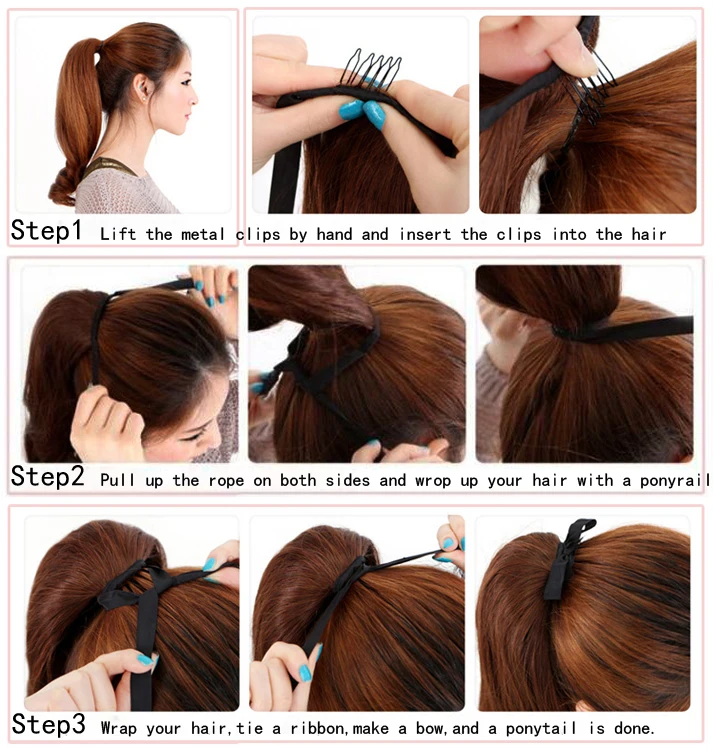 Step1 Lift the metal clips by hand and insert the clips into the hair

Step2 Pull up the rope on both sides and wrop up your hair with a ponyrail

Step3 Wrap your hair,tie a ribbon,make a bow,and a ponytail is done.