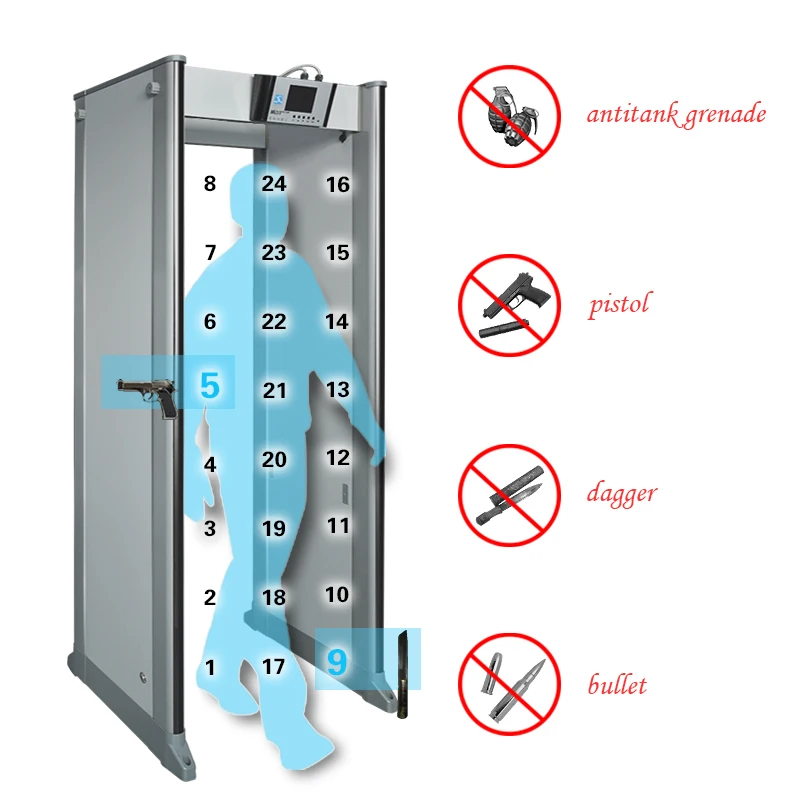 8 24 16

7 23 15

6 22 14

5 21 13

4 20 12

3 19 11

2 18 10

1 17 9

antitank grenade

pistol

dagger

bullet