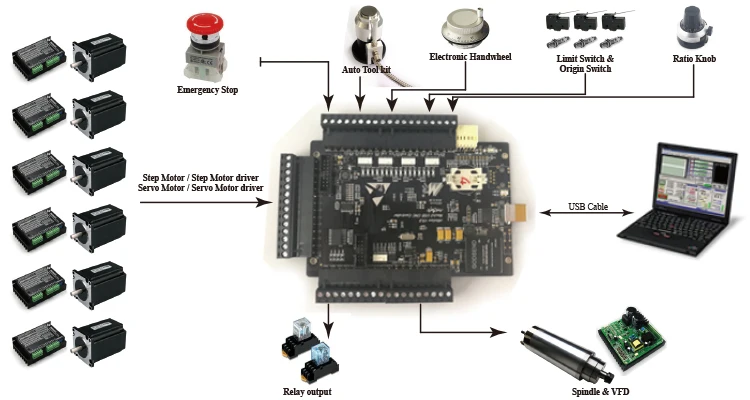 Emergency Stop

Auto Tool kit

Electronic Handwheel

Limit Switch & Origin Switch

Ratio Knob

Step Motor / Step Motor driver
Servo Motor / Servo Motor driver

USB Cable

Relay output

Spindle & VFD