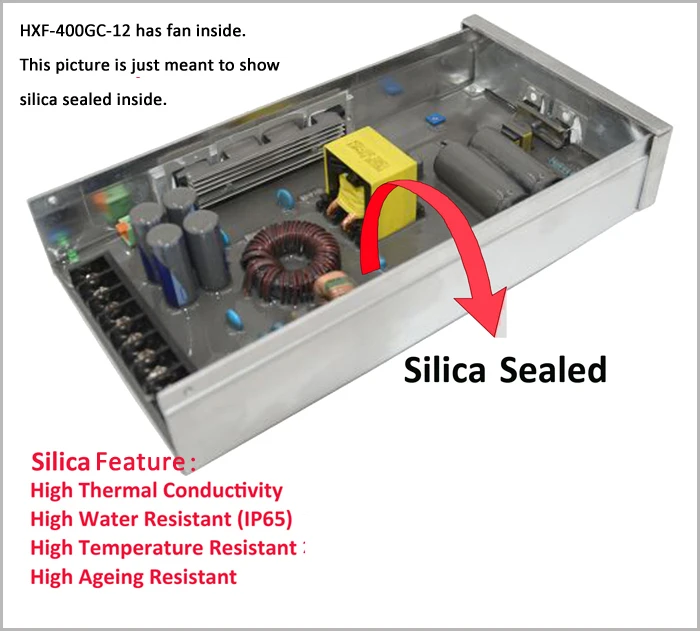 HXF-400GC-12 has fan inside.

This picture is just meant to show silica sealed inside.

Silica Sealed

Silica Feature :

High Thermal Conductivity

High Water Resistant (IP65)

High Temperature Resistant :

High Ageing Resistant