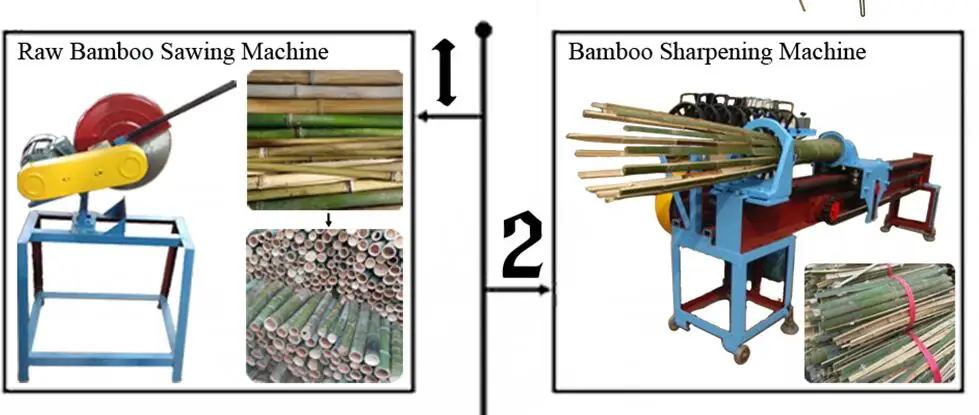 Raw Bamboo Sawing Machine

1

2

Bamboo Sharpening Machine