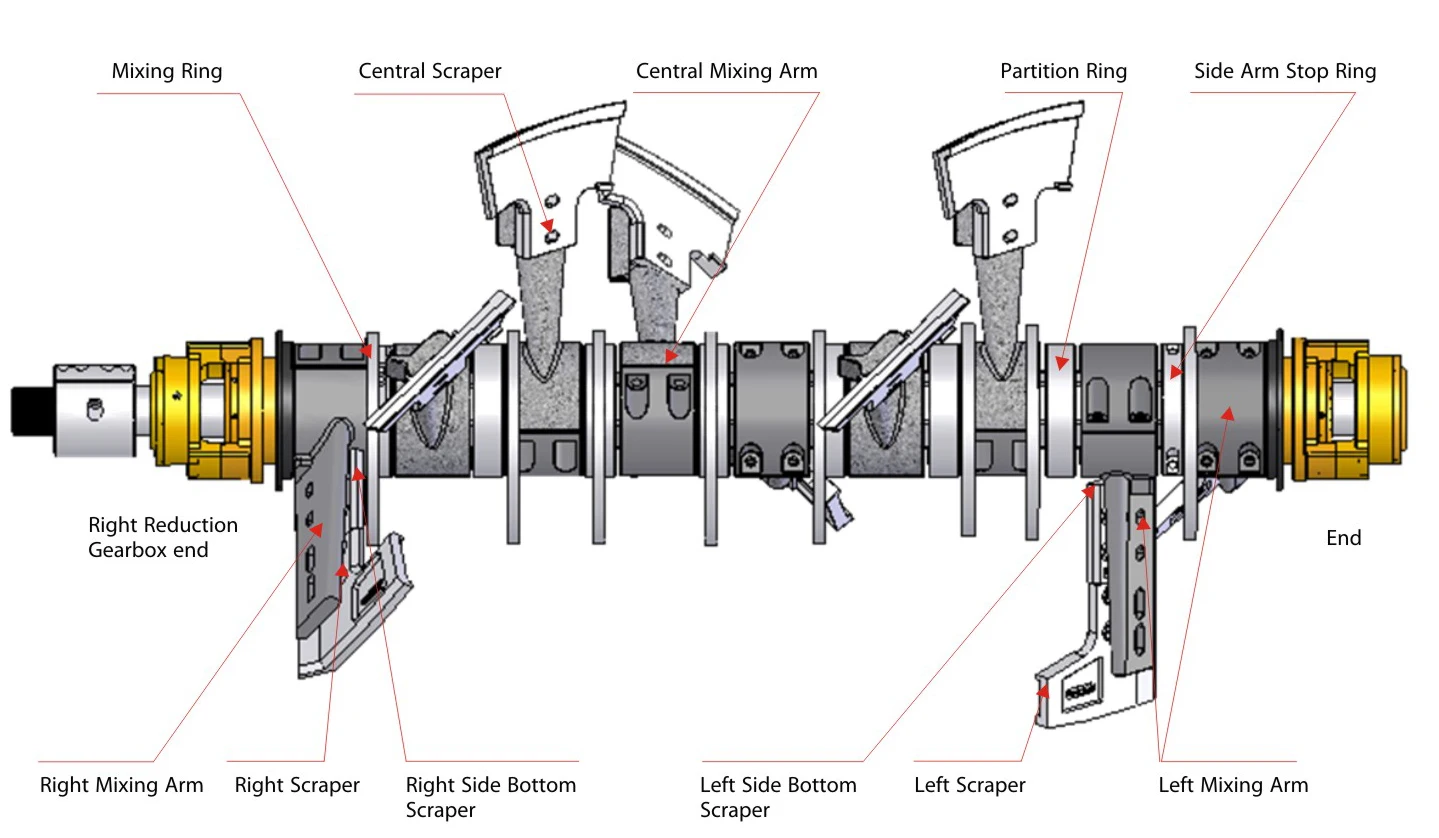 Mixing Ring

Central Scraper

Central Mixing Arm

Partition Ring

Side Arm Stop Ring

Right Reduction Gearbox end

End

Right Mixing Arm

Right Scraper

Right Side Bottom Scraper

Left Side Bottom Scraper

Left Scraper

Left Mixing Arm