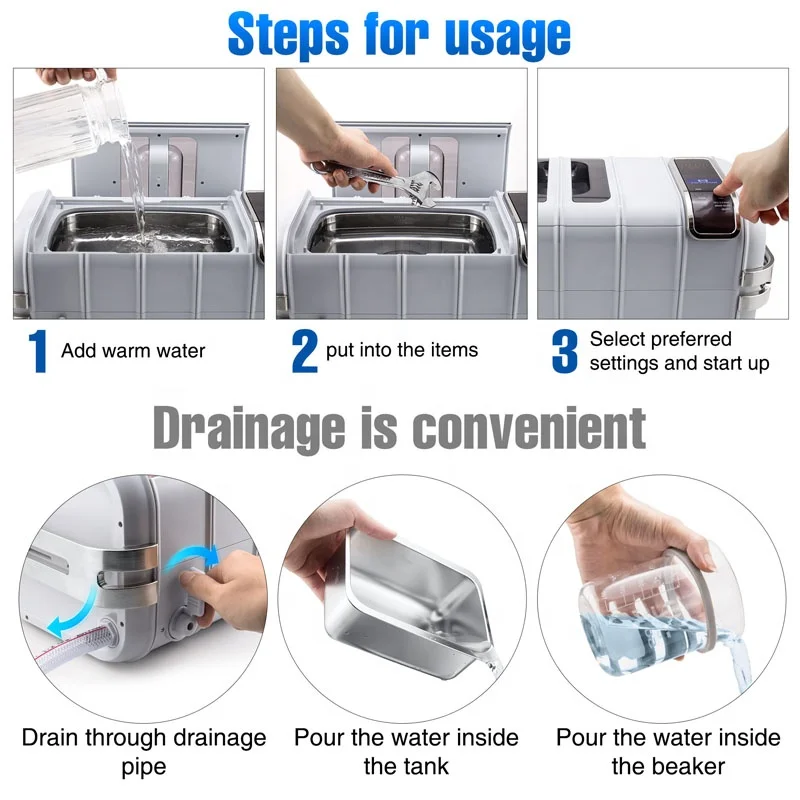 Steps for usage

1 Add warm water

2 put into the items

3 Select preferred settings and start up

Drainage is convenient

Drain through drainage pipe

Pour the water inside the tank

Pour the water inside the beaker