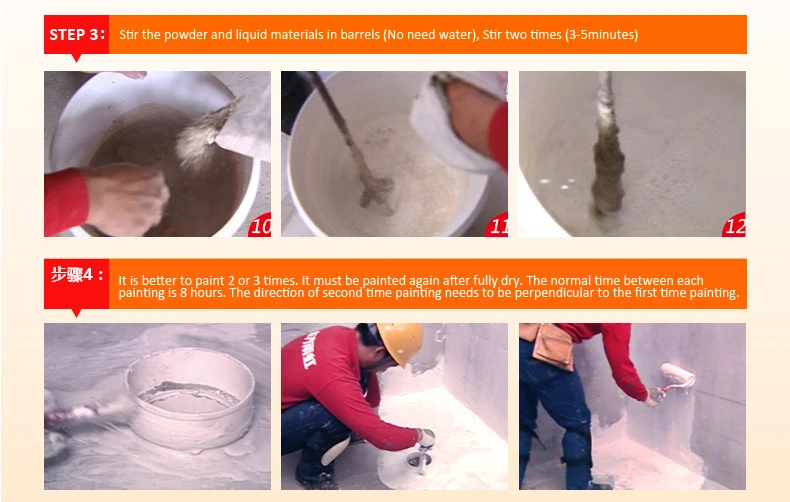 STEP 3: Stir the powder and liquid materials in barrels (No need water), Stir two times (3-5minutes)

10

11

12

步骤4: It is better to paint 2 or 3 times. It must be painted again after fully dry. The normal time between each painting is 8 hours. The direction of second time painting needs to be perpendicular to the first time painting.