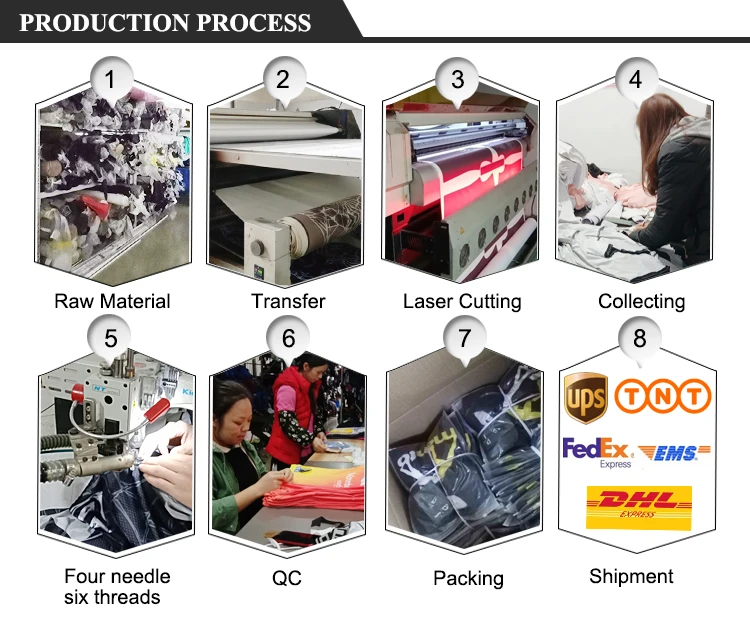 PRODUCTION PROCESS

1
Raw Material

2
Transfer

3
Laser Cutting

4
Collecting

5
Four needle six threads

6
QC

7
Packing

8
ups
TNT
FedEx Express
EMS
DHL EXPRESS
Shipment