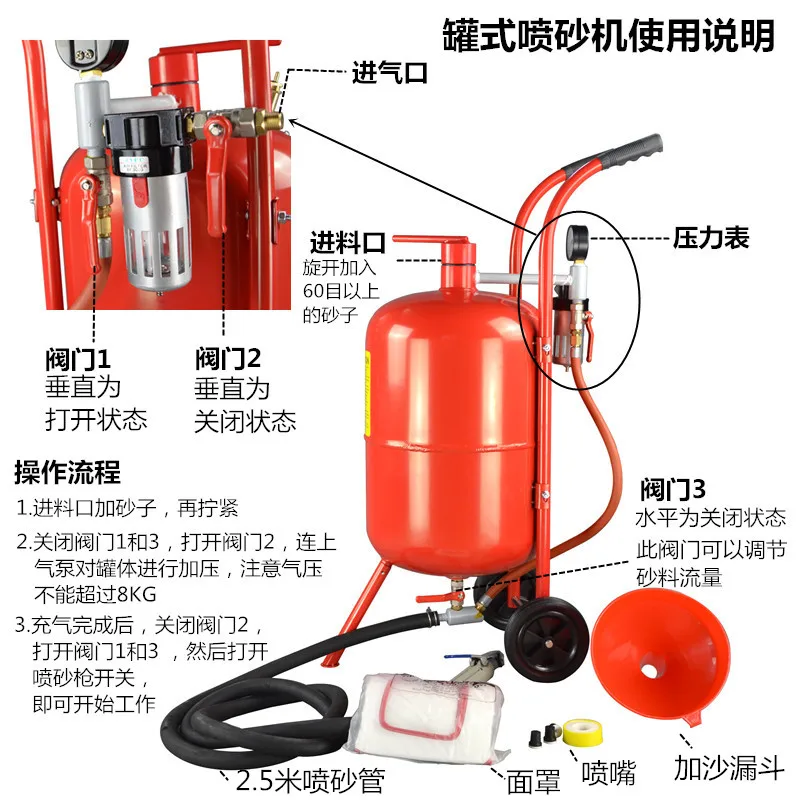 罐式喷砂机使用说明

进气口

进料口
旋开加入60目以上的砂子

压力表

阀门1
垂直为打开状态

阀门2
垂直为关闭状态

操作流程
1.进料口加砂子，再拧紧
2.关闭阀门1和3，打开阀门2，连上气泵对罐体进行加压，注意气压不能超过8KG
3.充气完成后，关闭阀门2，打开阀门1和3，然后打开喷砂枪开关，即可开始工作

阀门3
水平为关闭状态
此阀门可以调节砂料流量

2.5米喷砂管

面罩

喷嘴

加沙漏斗