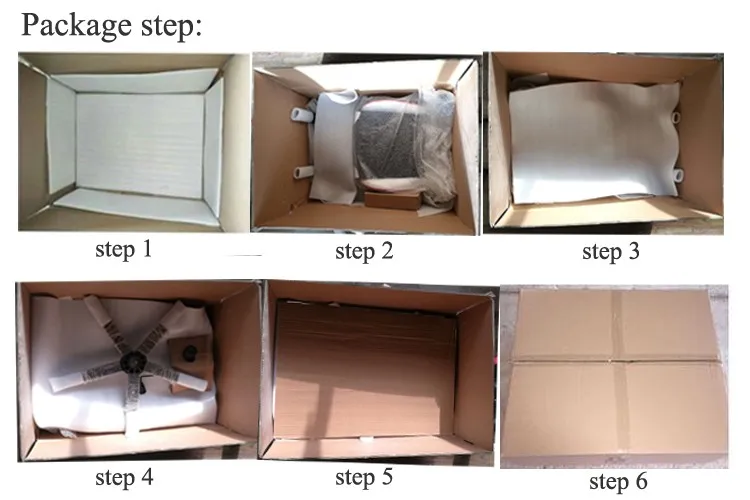 Package step:

step 1

step 2

step 3

step 4

step 5

step 6