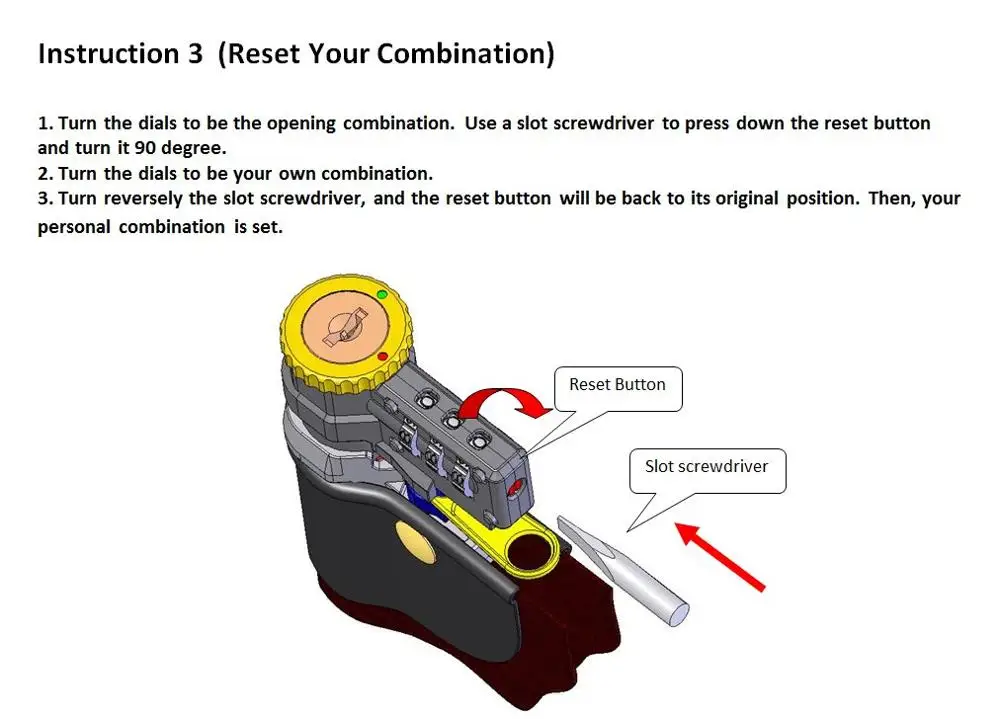 Instruction 3 (Reset Your Combination)

1. Turn the dials to be the opening combination. Use a slot screwdriver to press down the reset button and turn it 90 degree.
2. Turn the dials to be your own combination.
3. Turn reversely the slot screwdriver, and the reset button will be back to its original position. Then, your personal combination is set.

Reset Button

Slot screwdriver