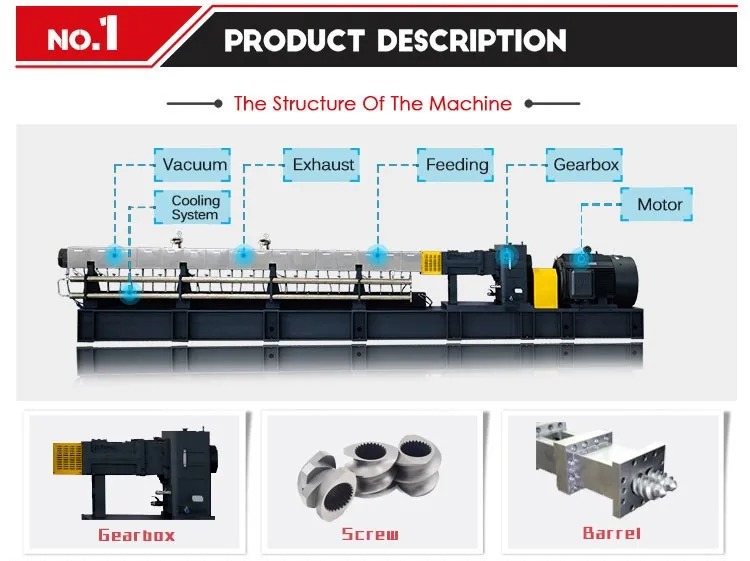 NO.1 PRODUCT DESCRIPTION

The Structure Of The Machine

Vacuum

Cooling System

Exhaust

Feeding

Gearbox

Motor

Gearbox

Screw

Barrel