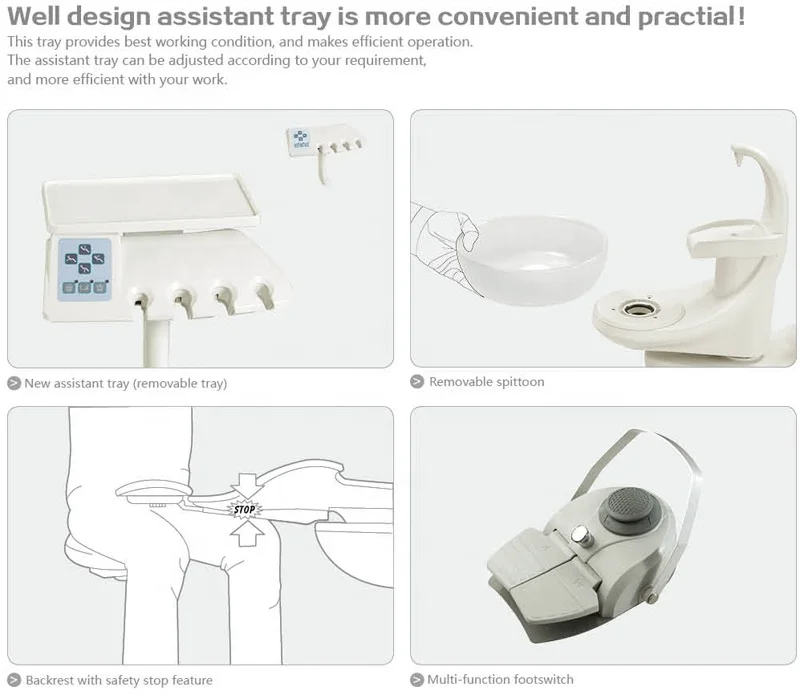 Well design assistant tray is more convenient and practial!

This tray provides best working condition, and makes efficient operation.
The assistant tray can be adjusted according to your requirement, and more efficient with your work.

New assistant tray (removable tray)

Removable spittoon

STOP

Backrest with safety stop feature

Multi-function footswitch