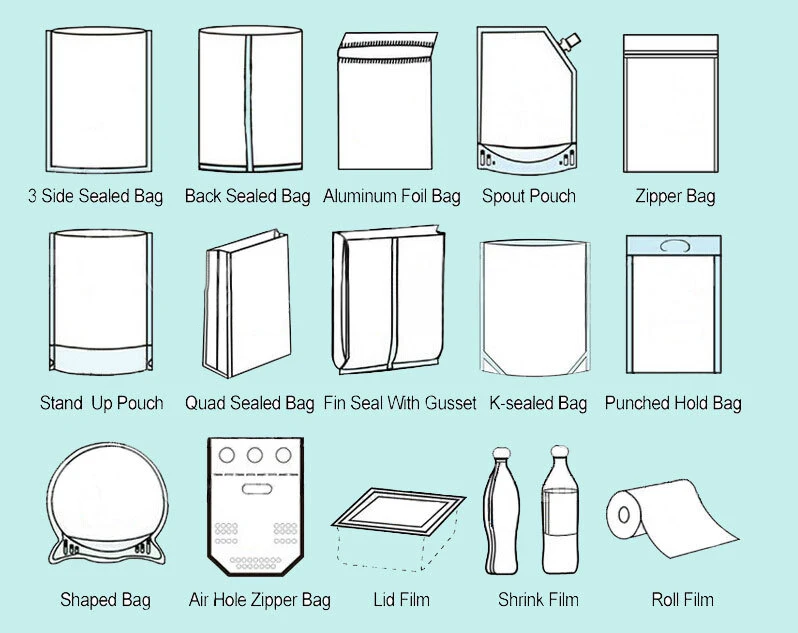 3 Side Sealed Bag
Back Sealed Bag
Aluminum Foil Bag
Spout Pouch
Zipper Bag

Stand Up Pouch
Quad Sealed Bag
Fin Seal With Gusset
K-sealed Bag
Punched Hold Bag

Shaped Bag
Air Hole Zipper Bag
Lid Film
Shrink Film
Roll Film