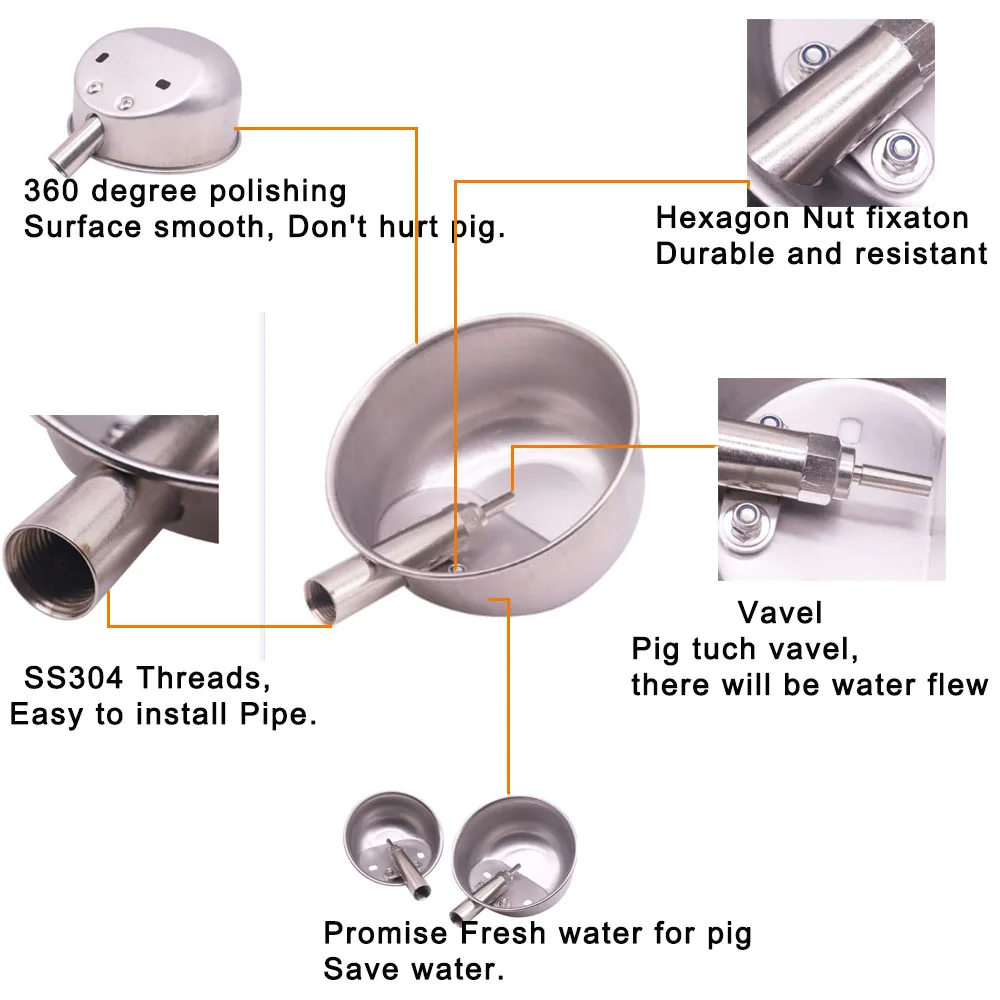 360 degree polishing
Surface smooth, Don't hurt pig.

Hexagon Nut fixaton
Durable and resistant

SS304 Threads,
Easy to install Pipe.

Vavel
Pig tuch vavel,
there will be water flew

Promise Fresh water for pig
Save water.