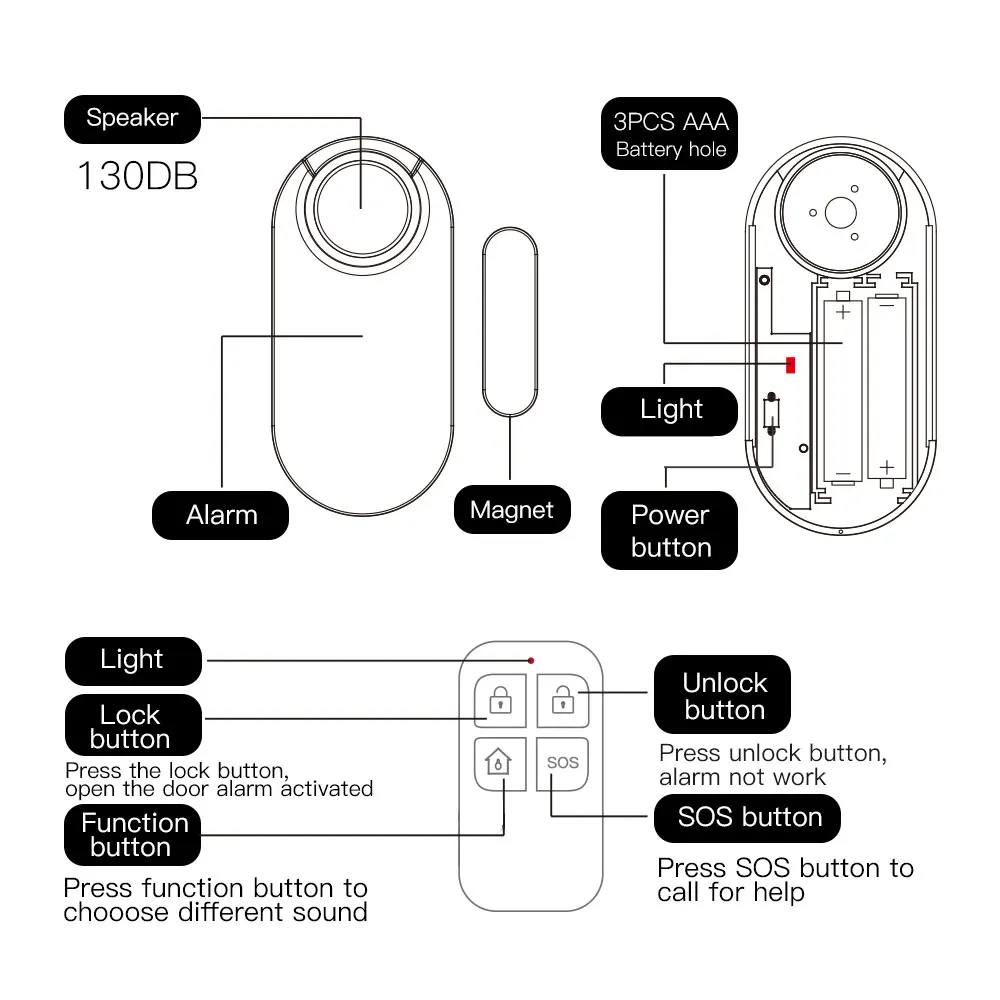 Speaker
130DB

Alarm

Magnet

3PCS AAA
Battery hole

Light

Power button

Light

Lock button
Press the lock button, open the door alarm activated

Function button
Press function button to chooose different sound

SOS

Unlock button
Press unlock button, alarm not work

SOS button
Press SOS button to call for help