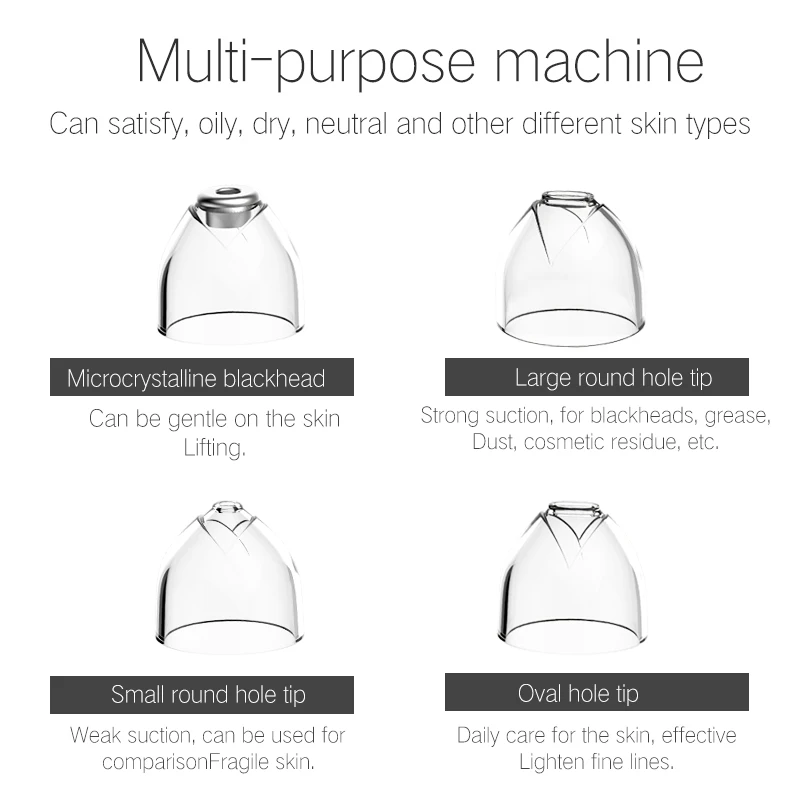 Multi-purpose machine

Can satisfy, oily, dry, neutral and other different skin types

Microcrystalline blackhead

Can be gentle on the skin Lifting.

Large round hole tip

Strong suction, for blackheads, grease, Dust, cosmetic residue, etc.

Small round hole tip

Weak suction, can be used for comparisonFragile skin.

Oval hole tip

Daily care for the skin, effective Lighten fine lines.