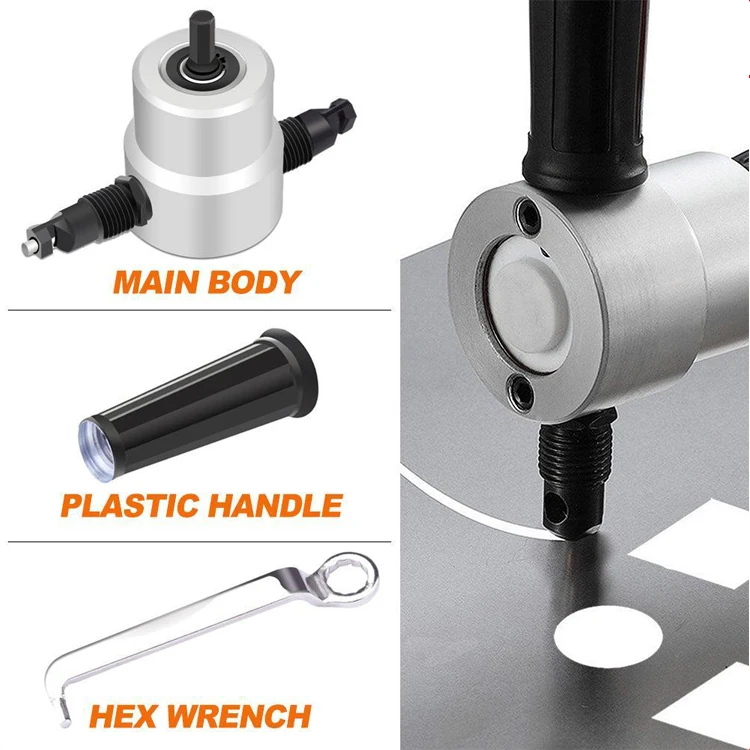 MAIN BODY

PLASTIC HANDLE

HEX WRENCH