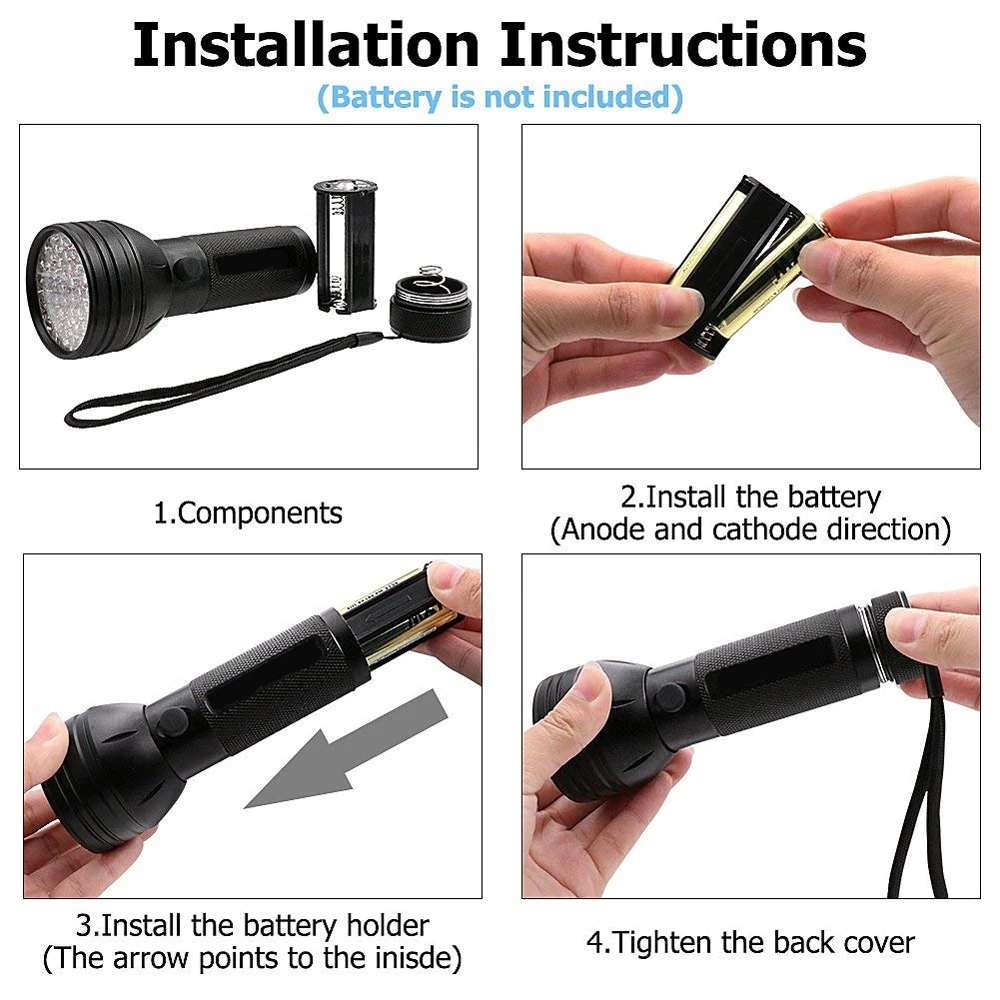 Installation Instructions
(Battery is not included)

1.Components

2.Install the battery
(Anode and cathode direction)

3.Install the battery holder
(The arrow points to the inisde)

4.Tighten the back cover