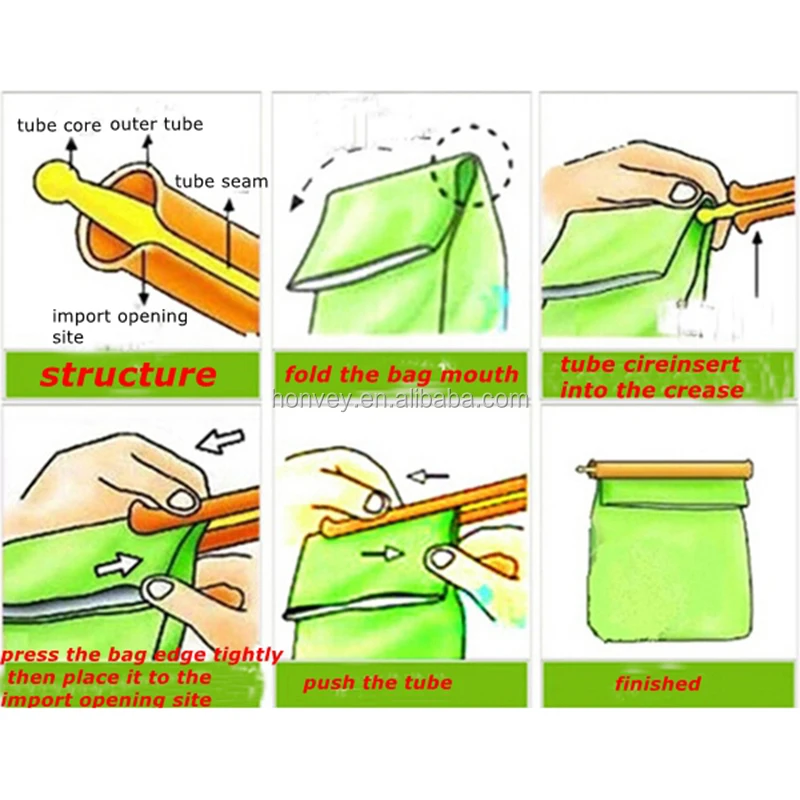 tube core outer tube

tube seam

import opening site

structure

fold the bag mouth

tube cireinsert into the crease

honvey.en.alibaba.com

press the bag edge tightly then place it to the import opening site

push the tube

finished