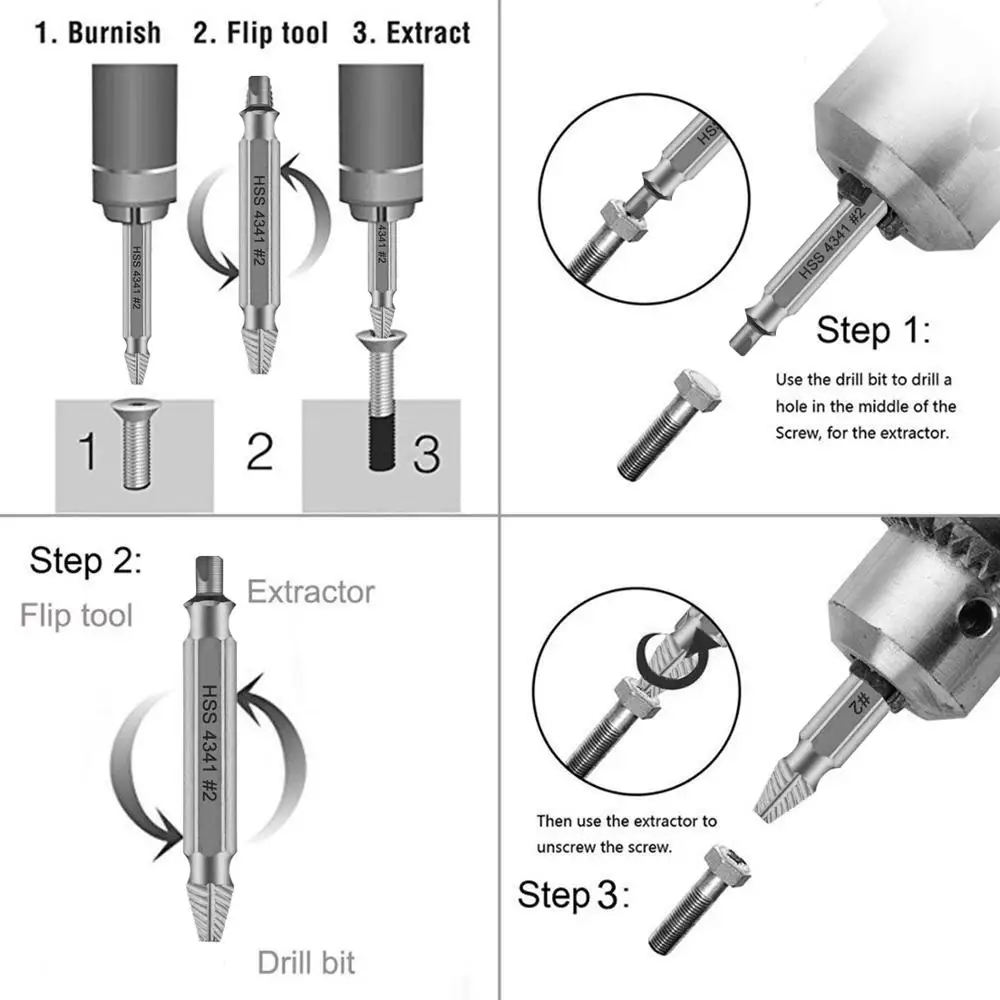 1. Burnish 2. Flip tool 3. Extract

HSS 4341 #2

HSS 4341 #2

4341 #2

1 2 3

HSS

HSS 4341 #2

Step 1:

Use the drill bit to drill a hole in the middle of the Screw, for the extractor.

Step 2:

Flip tool

Extractor

HSS 4341 #2

Drill bit

#2

Then use the extractor to unscrew the screw.

Step 3: