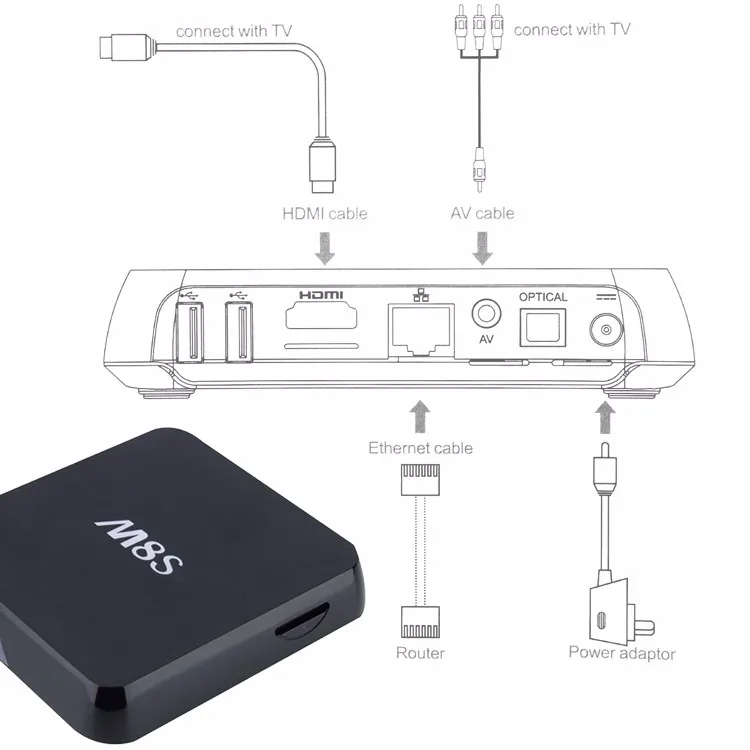 connect with TV

connect with TV

HDMI cable

AV cable

HDMI

AV

OPTICAL

Ethernet cable

Router

Power adaptor

M8S