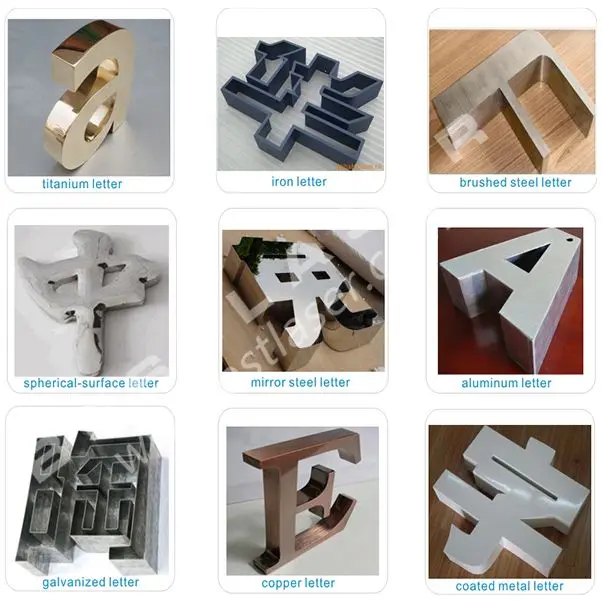 titanium letter

iron letter

brushed steel letter

spherical-surface letter

mirror steel letter

aluminum letter

galvanized letter

copper letter

coated metal letter