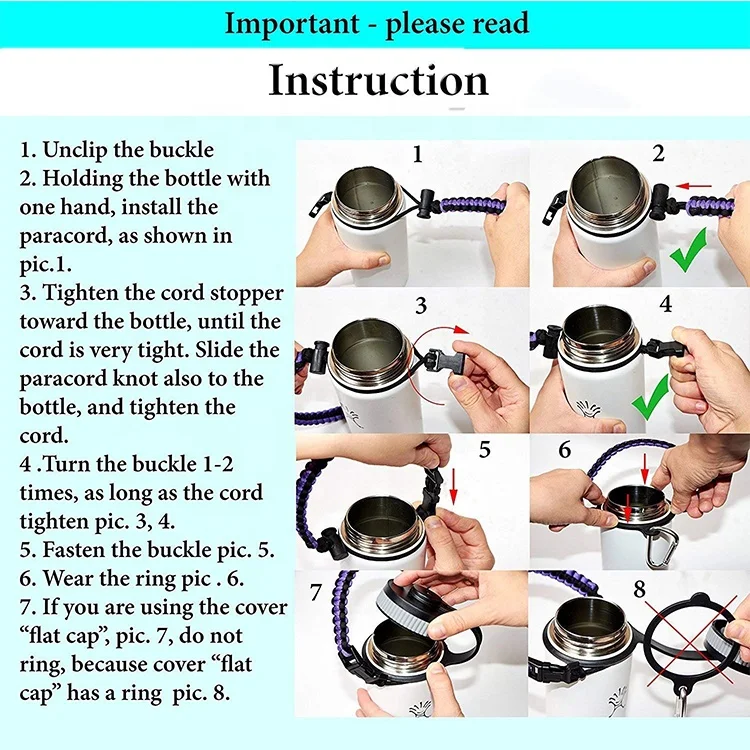 Important - please read

Instruction

1. Unclip the buckle
2. Holding the bottle with one hand, install the paracord, as shown in pic.1.
3. Tighten the cord stopper toward the bottle, until the cord is very tight. Slide the paracord knot also to the bottle, and tighten the cord.
4 .Turn the buckle 1-2 times, as long as the cord tighten pic. 3, 4.
5. Fasten the buckle pic. 5.
6. Wear the ring pic . 6.
7. If you are using the cover “flat cap”, pic. 7, do not ring, because cover “flat cap” has a ring pic. 8.

1

2

3

4

5

6

7

8