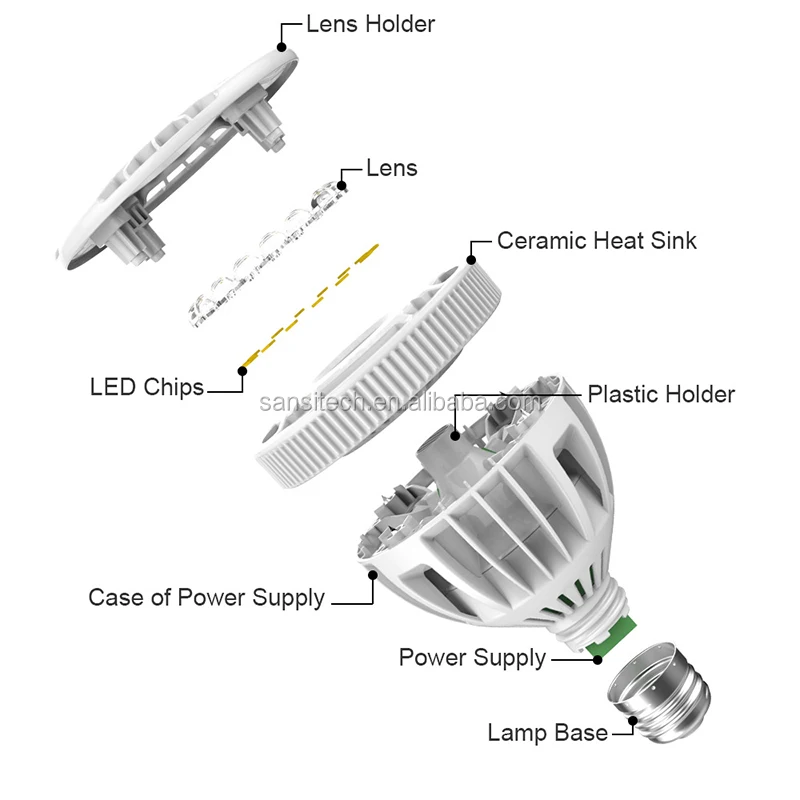 Lens Holder

Lens

Ceramic Heat Sink

LED Chips

sansitech.en.alibaba.com

Plastic Holder

Case of Power Supply

Power Supply

Lamp Base