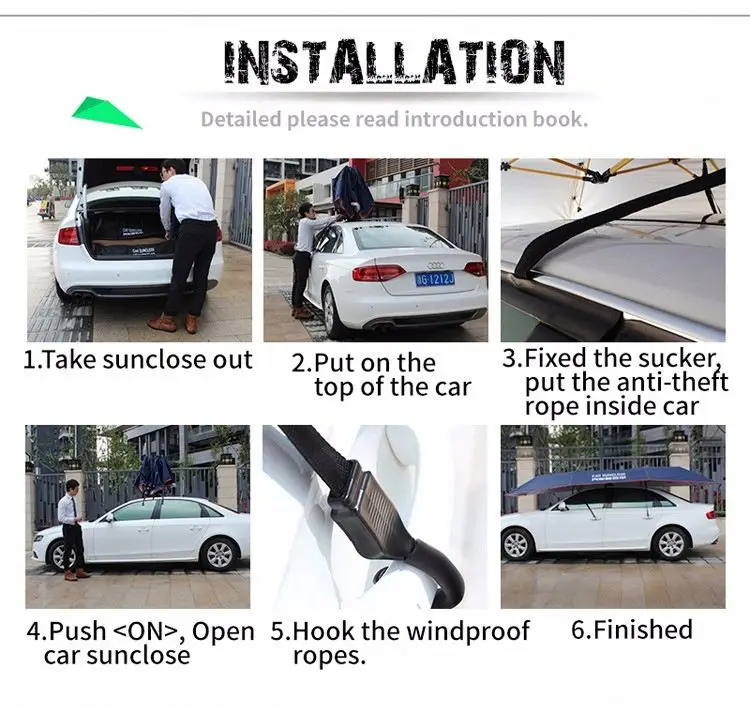 INSTALLATION

Detailed please read introduction book.

1.Take sunclose out

2.Put on the top of the car

3.Fixed the sucker, put the anti-theft rope inside car

4.Push <ON>, Open car sunclose

5.Hook the windproof ropes.

6.Finished