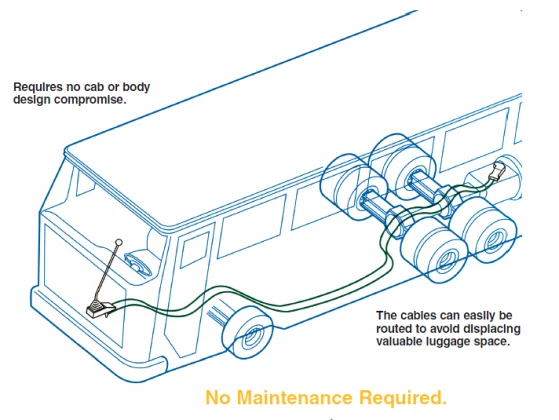 Requires no cab or body design compromise.

The cables can easily be routed to avoid displacing valuable luggage space.

No Maintenance Required.