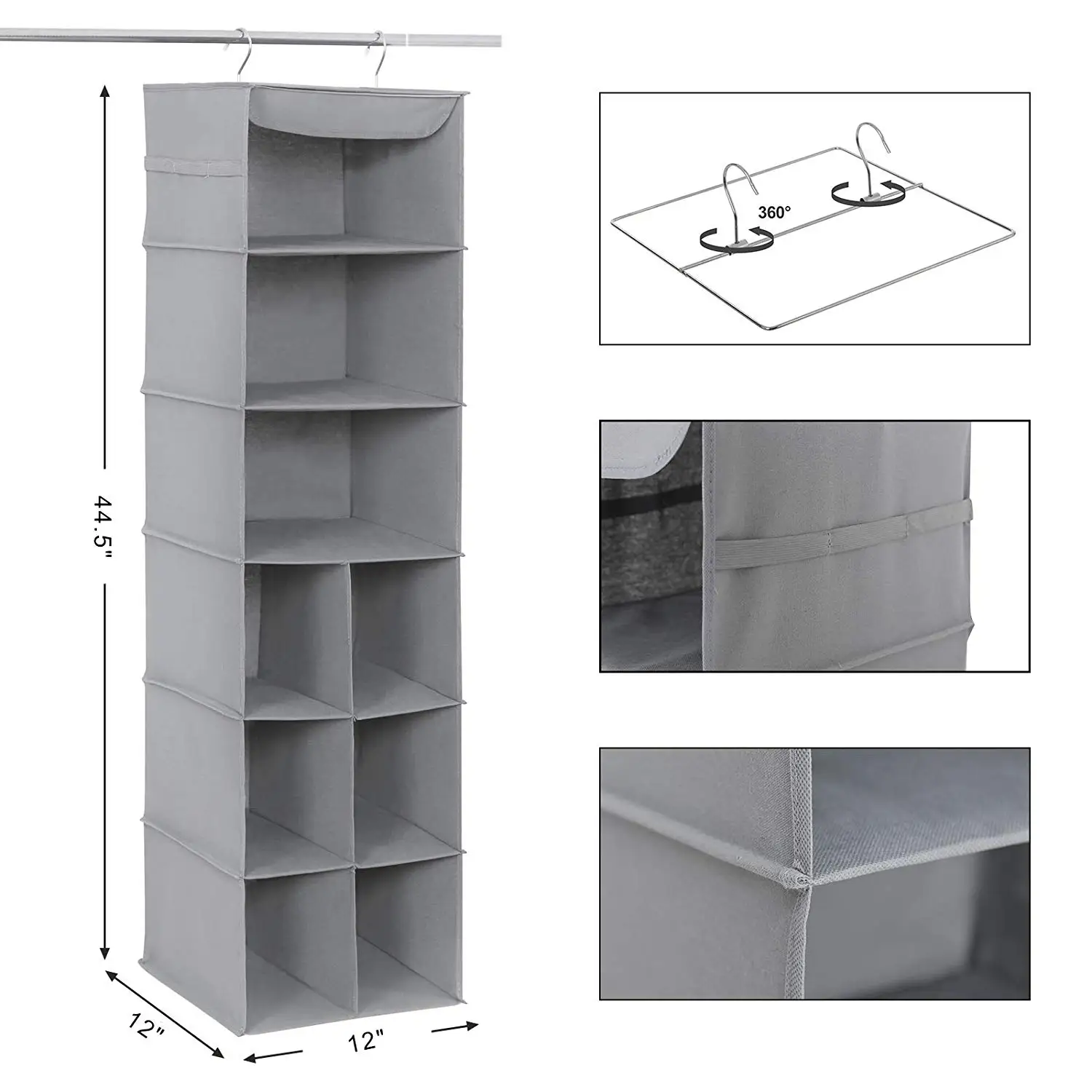 44.5"

12"

12"

360°