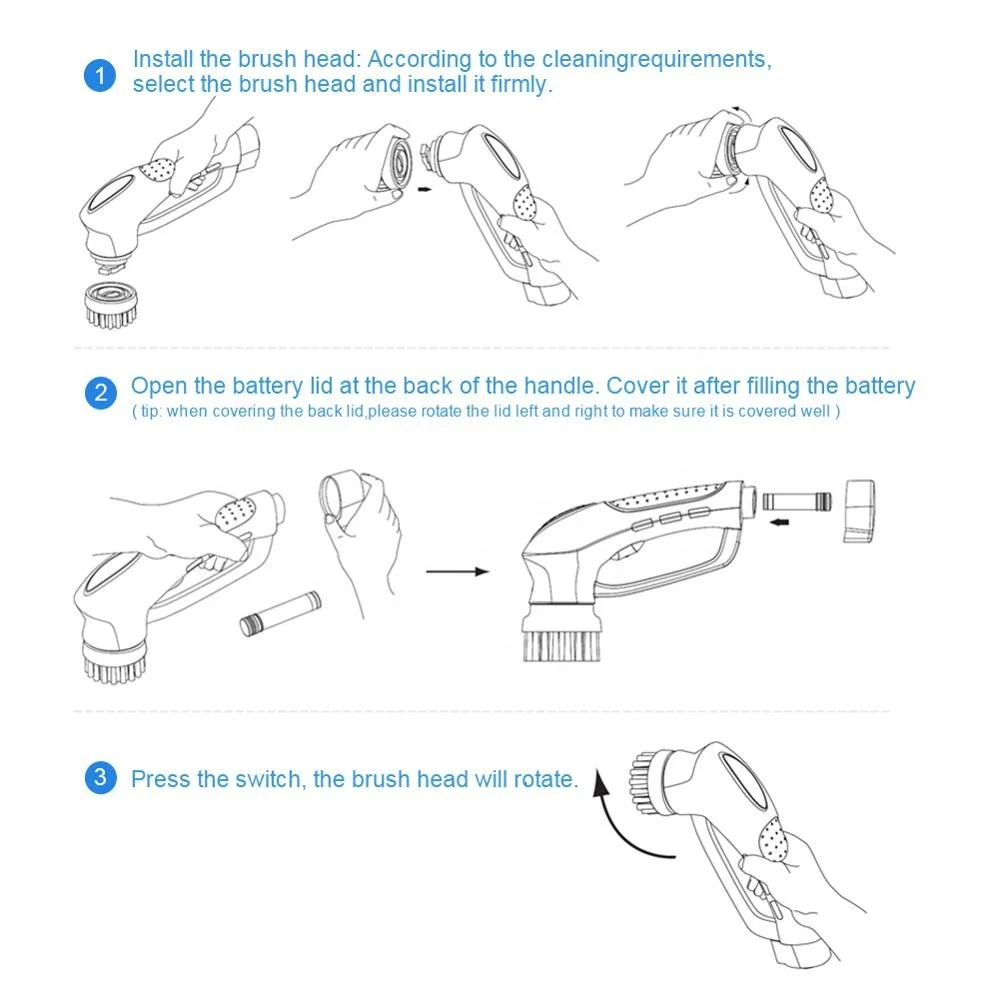 1 Install the brush head: According to the cleaningrequirements, select the brush head and install it firmly.

2 Open the battery lid at the back of the handle. Cover it after filling the battery
( tip: when covering the back lid,please rotate the lid left and right to make sure it is covered well )

3 Press the switch, the brush head will rotate.