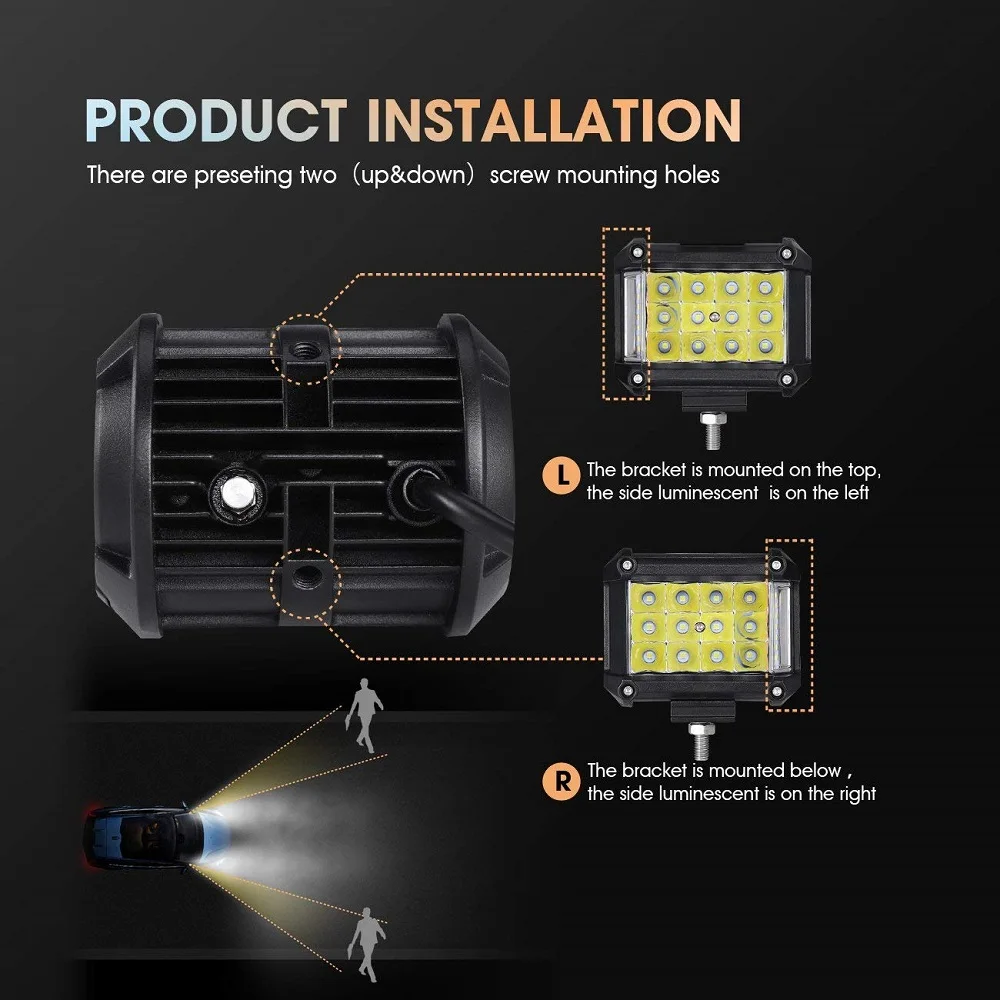 PRODUCT INSTALLATION

There are preseting two（up&down）screw mounting holes

L The bracket is mounted on the top, the side luminescent is on the left

R The bracket is mounted below , the side luminescent is on the right