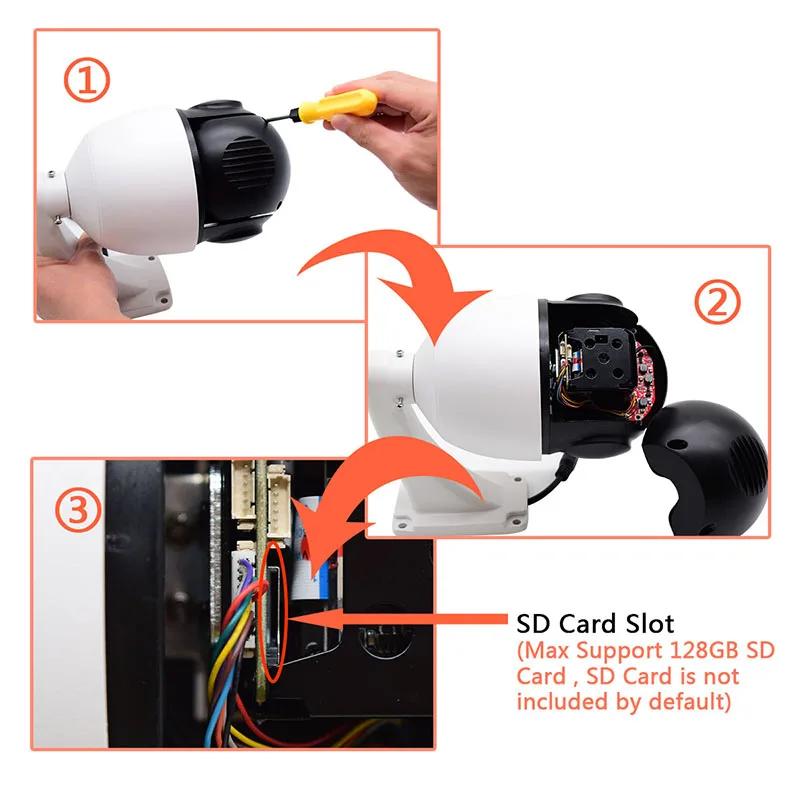 ①

②

③

SD Card Slot
(Max Support 128GB SD Card , SD Card is not included by default)