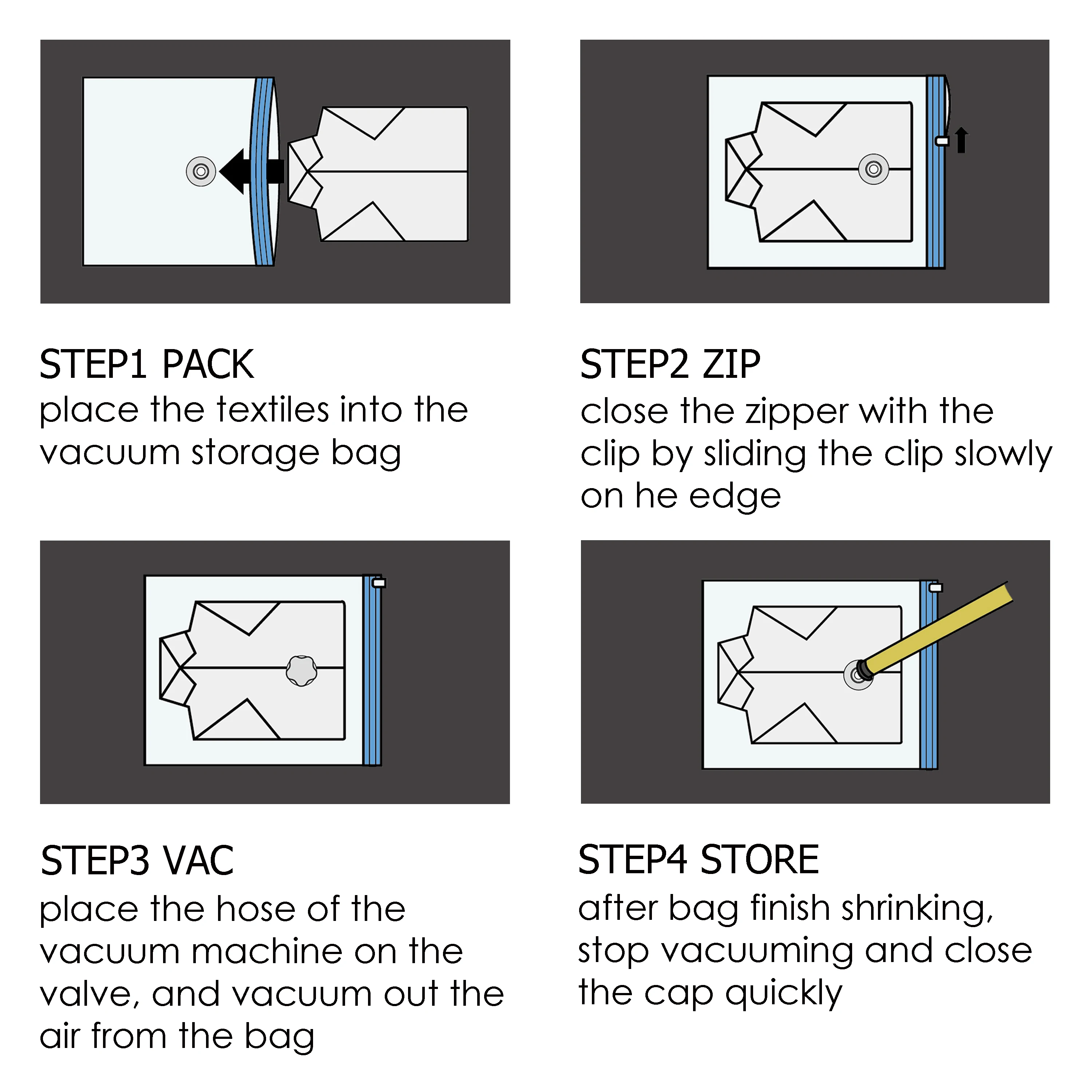 STEP1 PACK
place the textiles into the vacuum storage bag

STEP2 ZIP
close the zipper with the clip by sliding the clip slowly on he edge

STEP3 VAC
place the hose of the vacuum machine on the valve, and vacuum out the air from the bag

STEP4 STORE
after bag finish shrinking, stop vacuuming and close the cap quickly