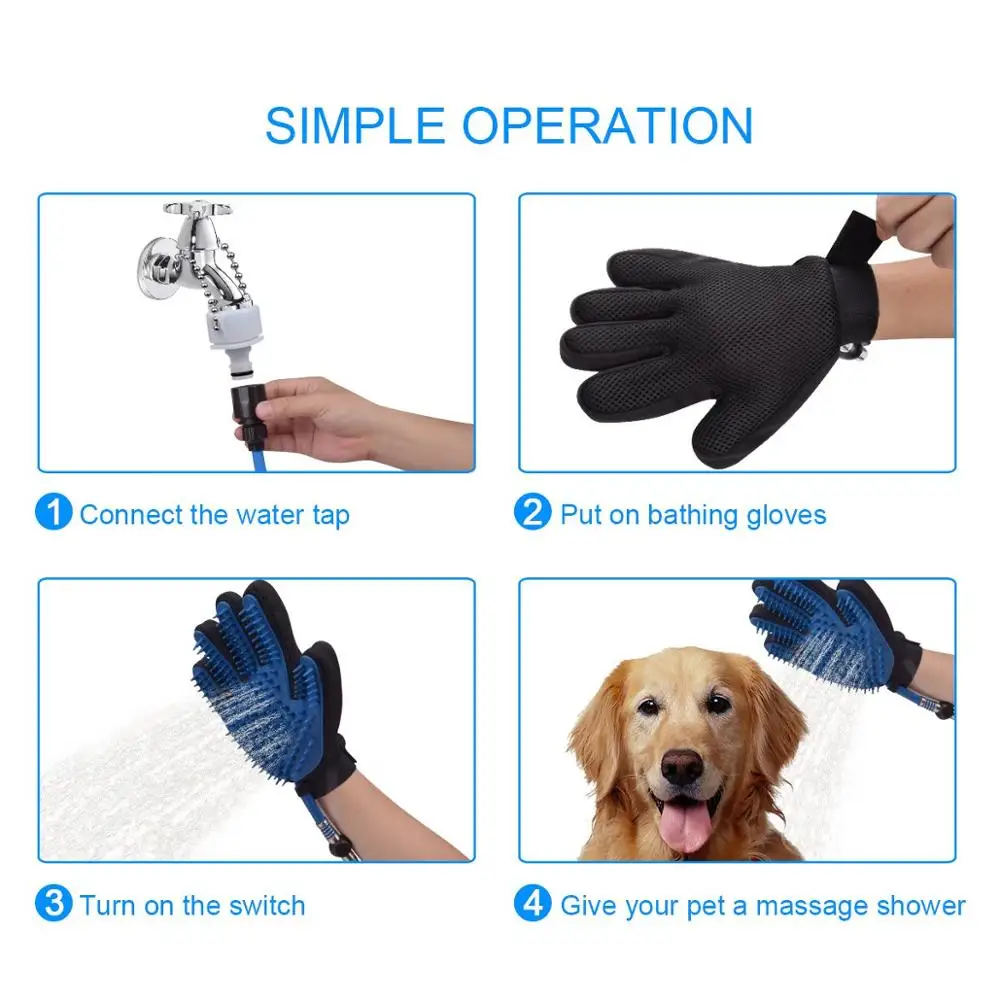 SIMPLE OPERATION

1 Connect the water tap

2 Put on bathing gloves

3 Turn on the switch

4 Give your pet a massage shower