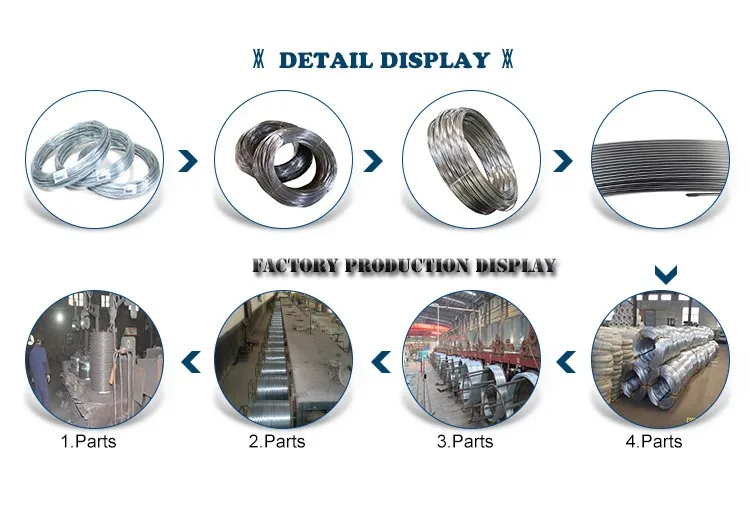 DETAIL DISPLAY

FACTORY PRODUCTION DISPLAY

1.Parts

2.Parts

3.Parts

4.Parts