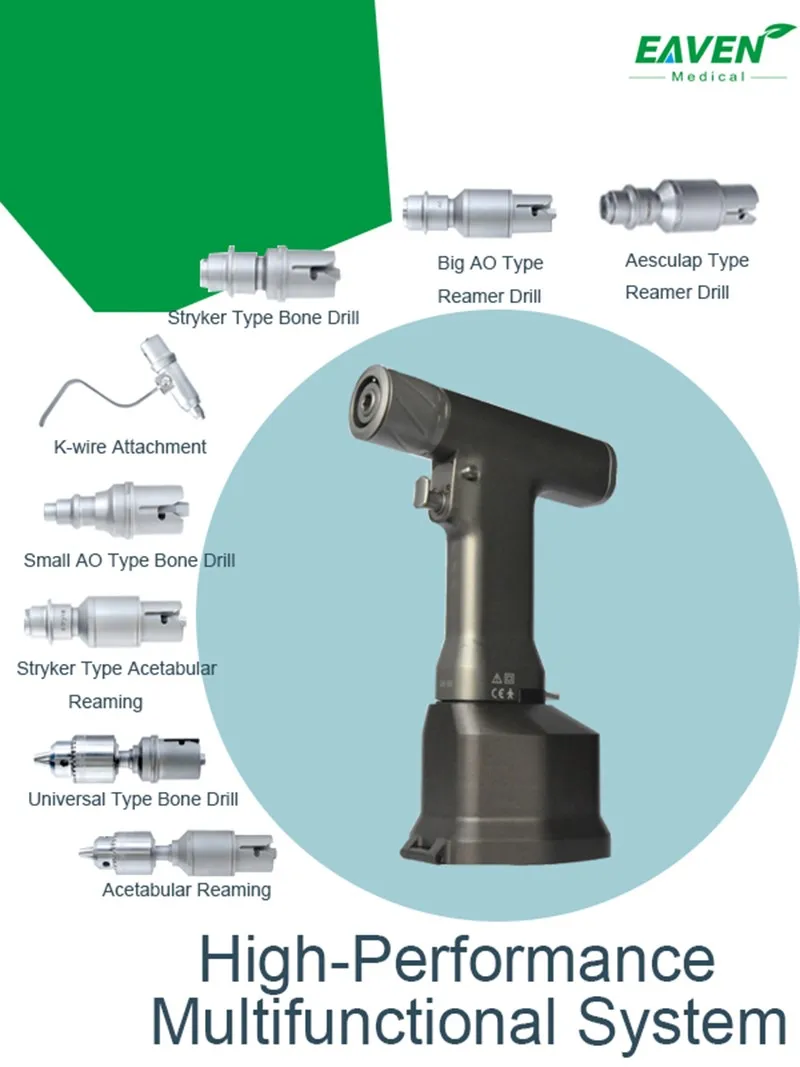 EAVEN
Medical

Big AO Type Reamer Drill

Aesculap Type Reamer Drill

Stryker Type Bone Drill

K-wire Attachment

Small AO Type Bone Drill

Stryker Type Acetabular Reaming

Universal Type Bone Drill

Acetabular Reaming

High-Performance Multifunctional System