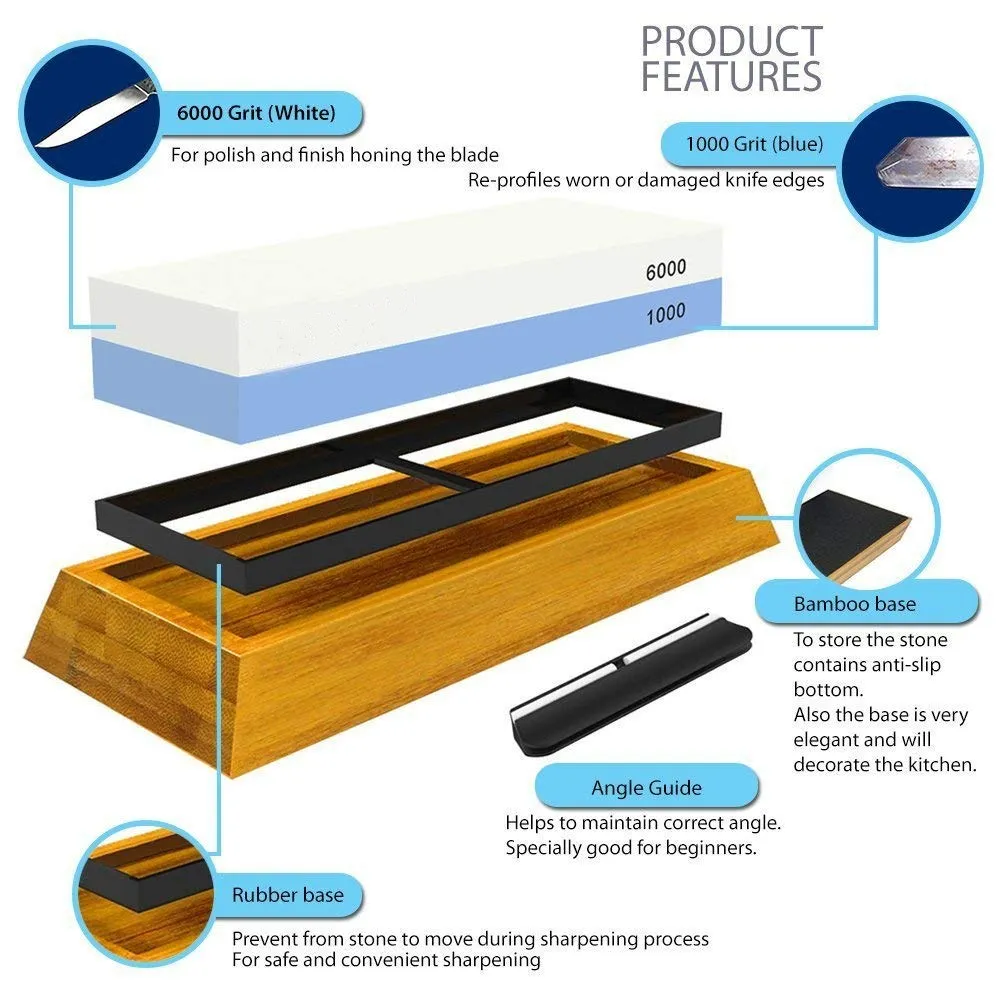 PRODUCT FEATURES

6000 Grit (White)
For polish and finish honing the blade

1000 Grit (blue)
Re-profiles worn or damaged knife edges

6000
1000

Bamboo base
To store the stone contains anti-slip bottom.
Also the base is very elegant and will decorate the kitchen.

Angle Guide
Helps to maintain correct angle.
Specially good for beginners.

Rubber base
Prevent from stone to move during sharpening process
For safe and convenient sharpening