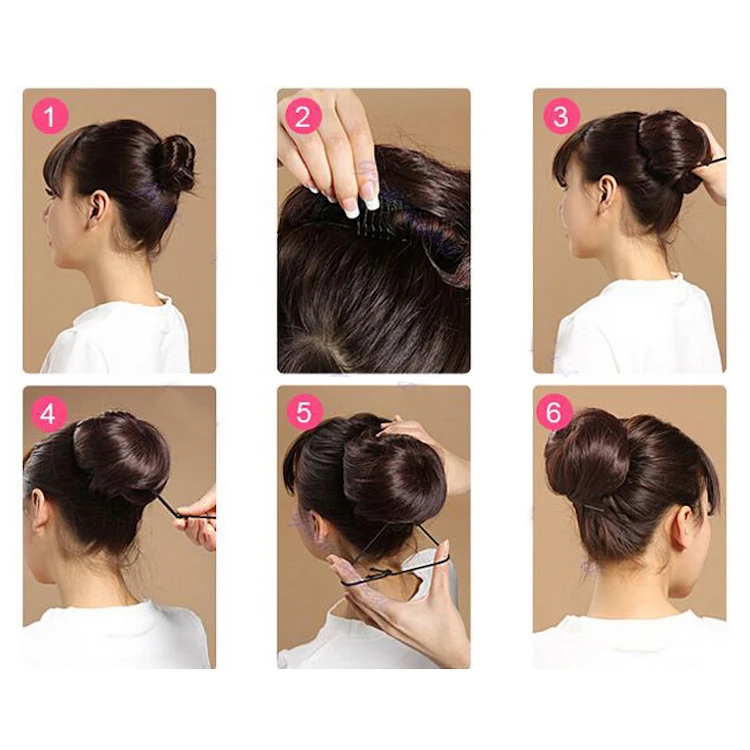 1
2
3
4
5
6