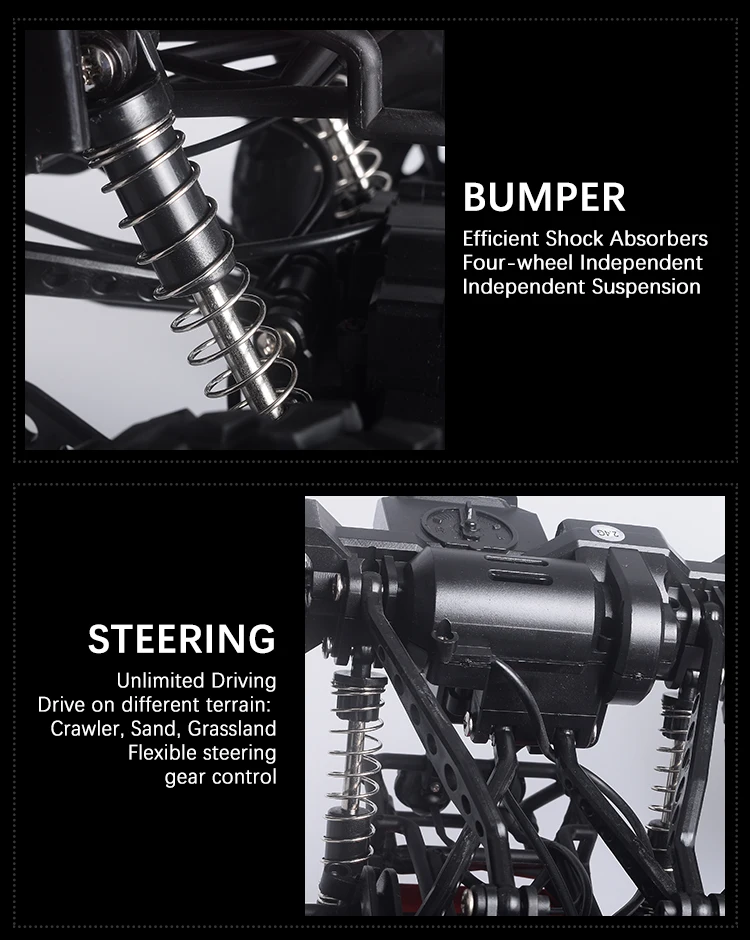 BUMPER
Efficient Shock Absorbers
Four-wheel Independent
Independent Suspension

2.4G

STEERING
Unlimited Driving
Drive on different terrain:
Crawler, Sand, Grassland
Flexible steering
gear control