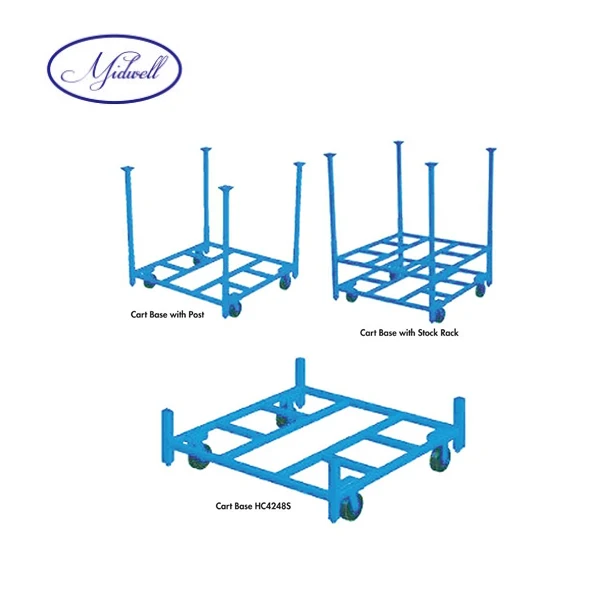 Midwell

Cart Base with Post

Cart Base with Stock Rack

Cart Base HC4248S