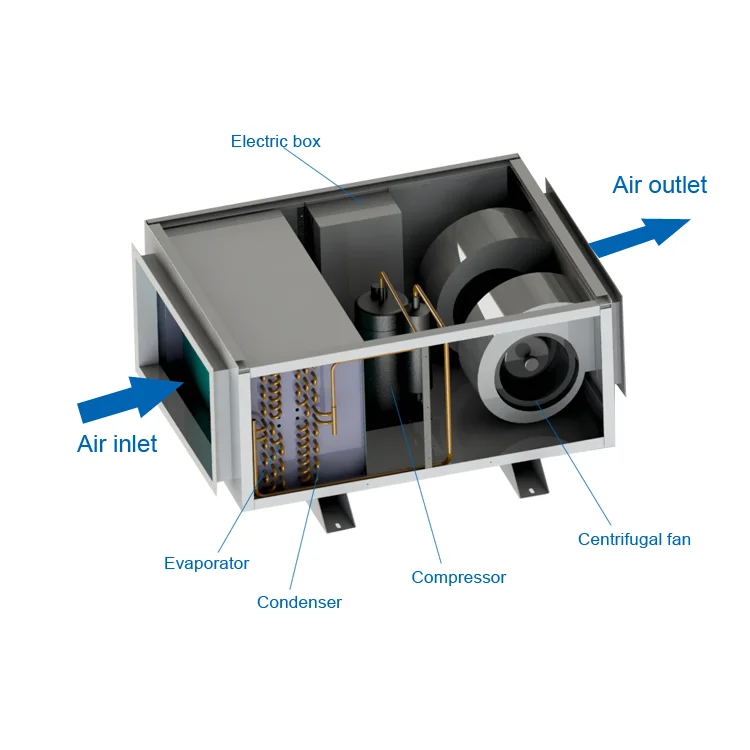 Electric box

Air outlet

Air inlet

Evaporator

Condenser

Compressor

Centrifugal fan