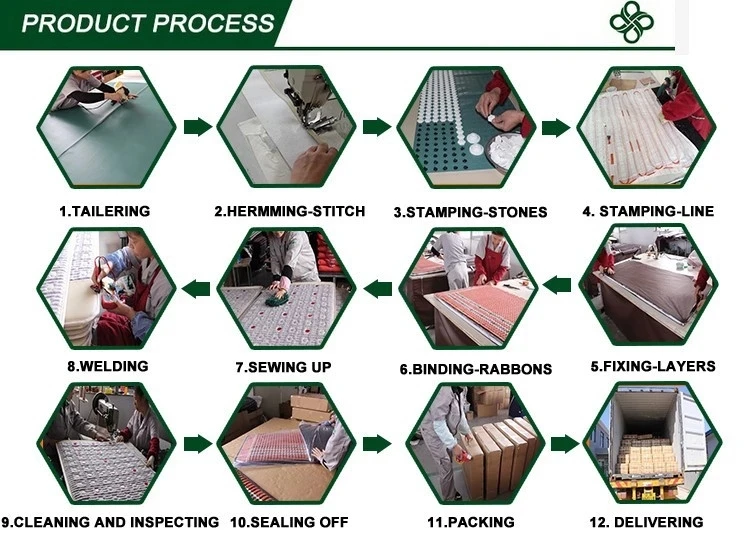 PRODUCT PROCESS

1.TAILERING

2.HERMMING-STITCH

3.STAMPING-STONES

4. STAMPING-LINE

8.WELDING

7.SEWING UP

6.BINDING-RABBONS

5.FIXING-LAYERS

9.CLEANING AND INSPECTING

10.SEALING OFF

11.PACKING

12. DELIVERING