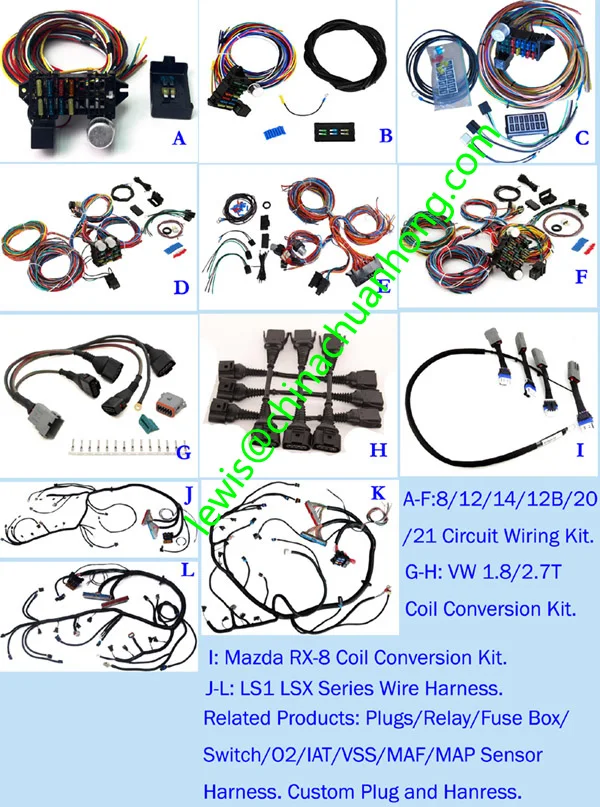 A
B
C
D
E
F
G
H
I
J
K
L

lewis@chinachuanhong.com

A-F:8/12/14/12B/20/21 Circuit Wiring Kit.
G-H: VW 1.8/2.7T Coil Conversion Kit.

I: Mazda RX-8 Coil Conversion Kit.
J-L: LS1 LSX Series Wire Harness.
Related Products: Plugs/Relay/Fuse Box/Switch/O2/IAT/VSS/MAF/MAP Sensor Harness. Custom Plug and Hanress.