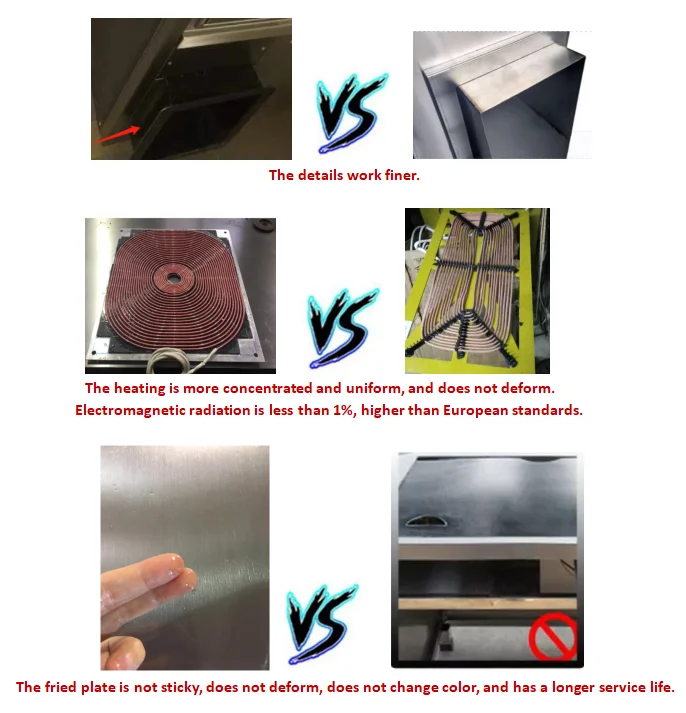 VS

The details work finer.

VS

The heating is more concentrated and uniform, and does not deform.
Electromagnetic radiation is less than 1%, higher than European standards.

VS

The fried plate is not sticky, does not deform, does not change color, and has a longer service life.