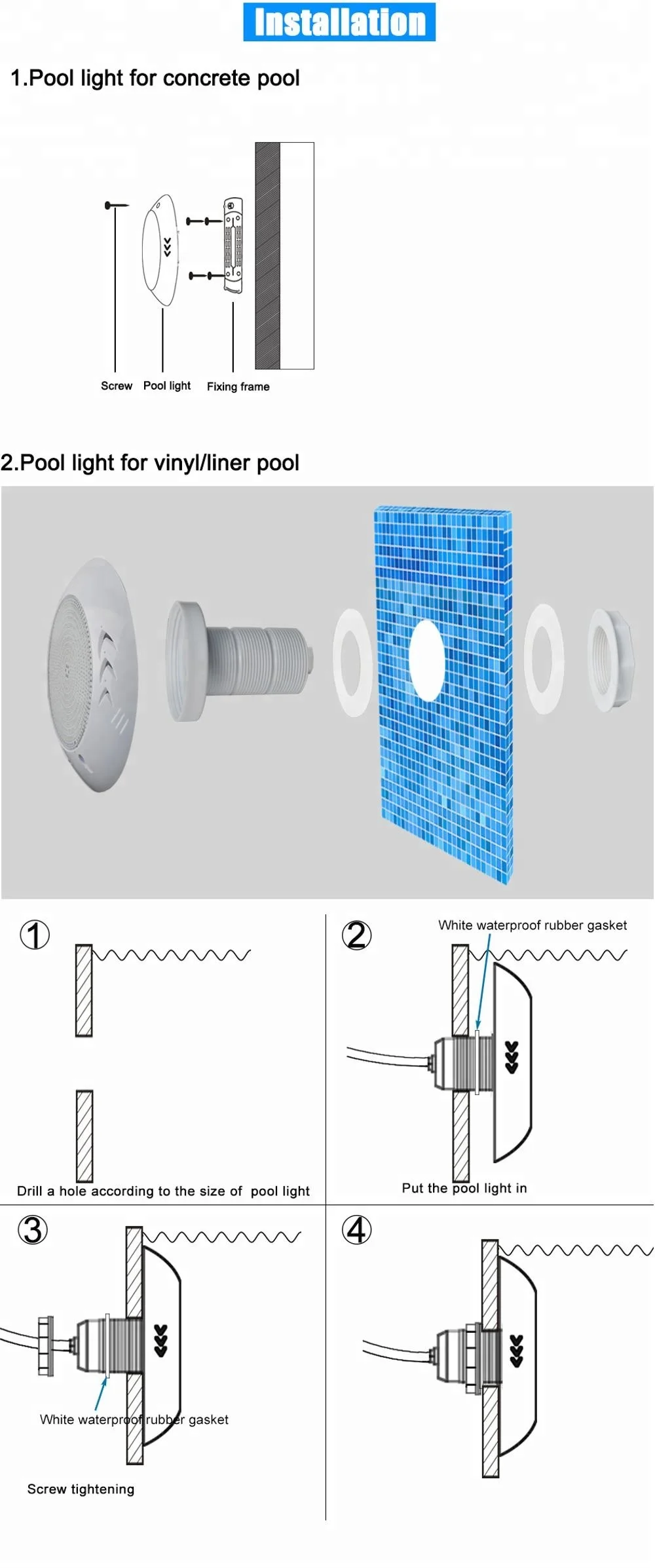 Installation

1.Pool light for concrete pool

Screw Pool light Fixing frame

2.Pool light for vinyl/liner pool

①

Drill a hole according to the size of pool light

②

White waterproof rubber gasket

Put the pool light in

③

White waterproof rubber gasket

Screw tightening

④