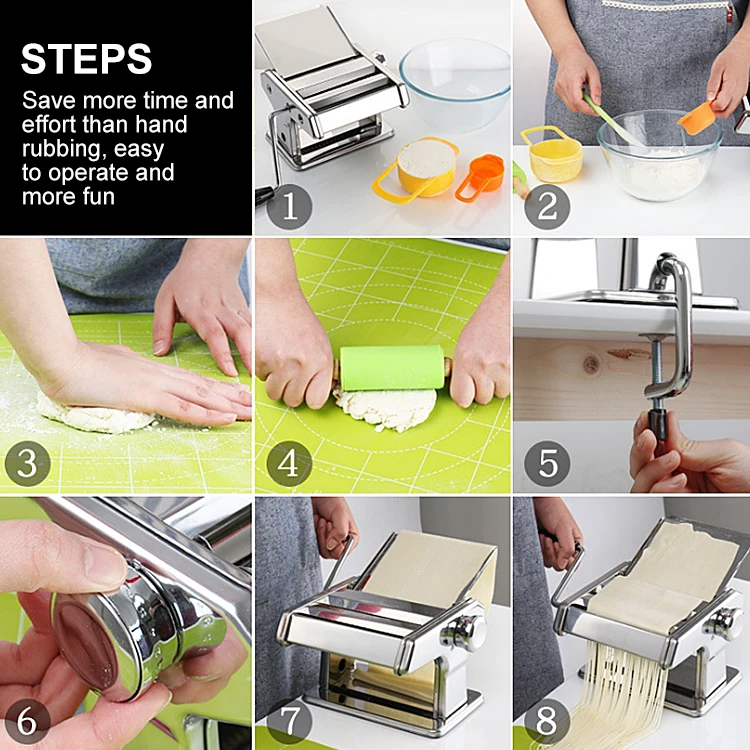 STEPS

Save more time and effort than hand rubbing, easy to operate and more fun

1

2

3

4

5

6

7

8